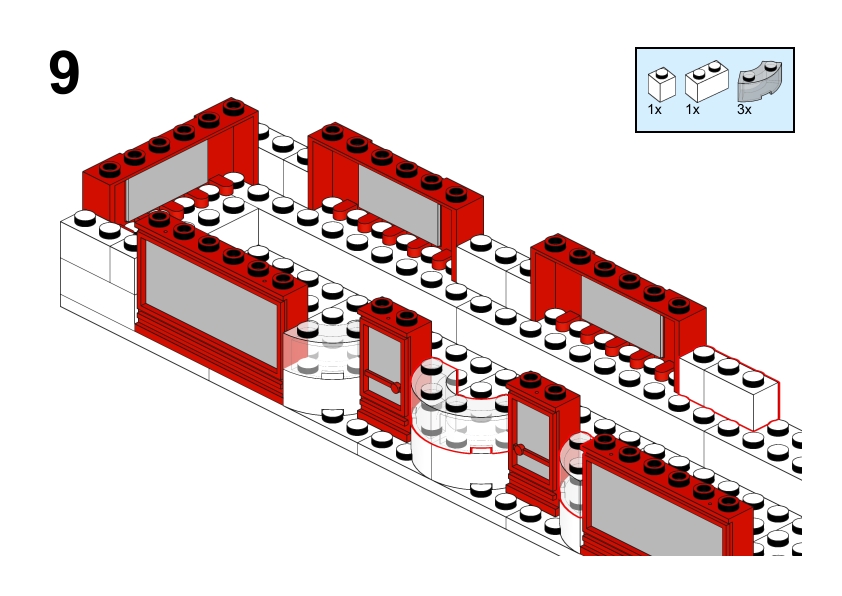 9

1x 1x 3x