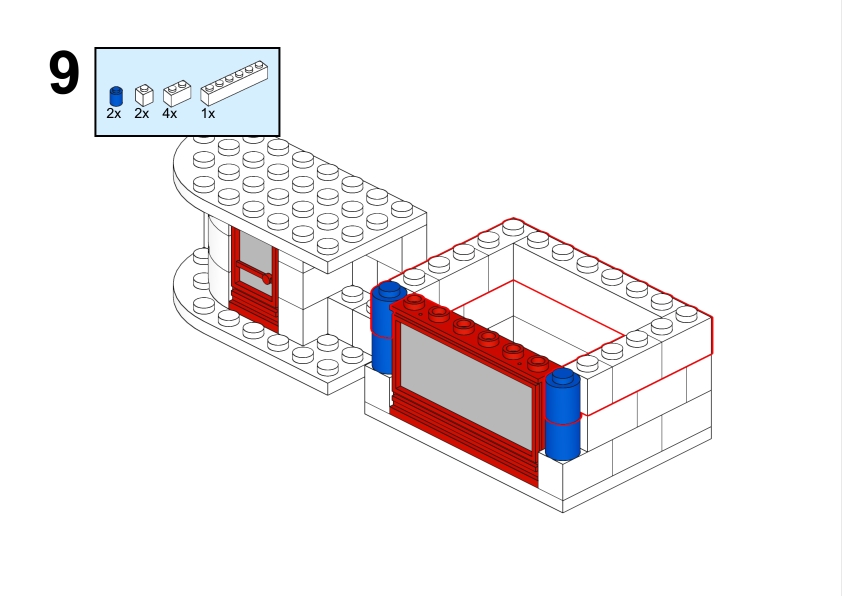 9

2x 2x 4x 1x