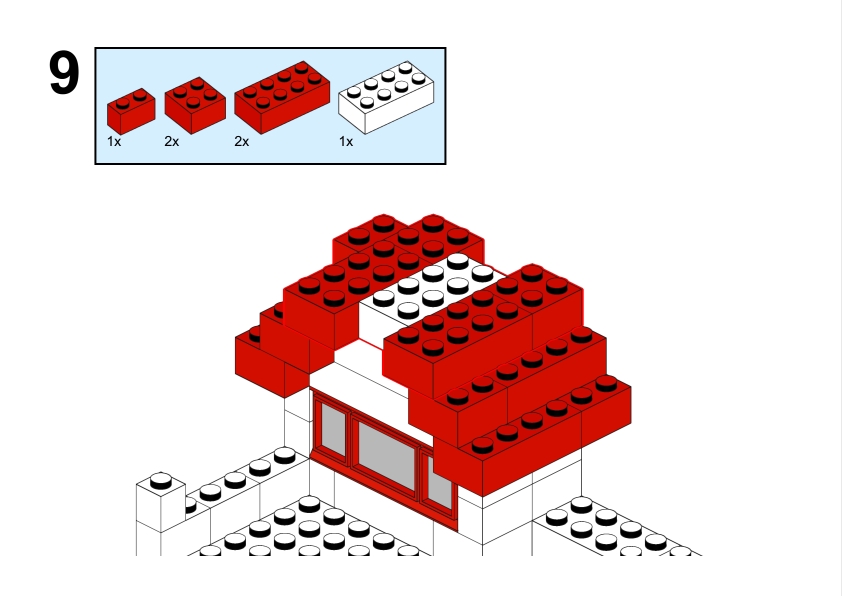 9

1x 2x 2x 1x