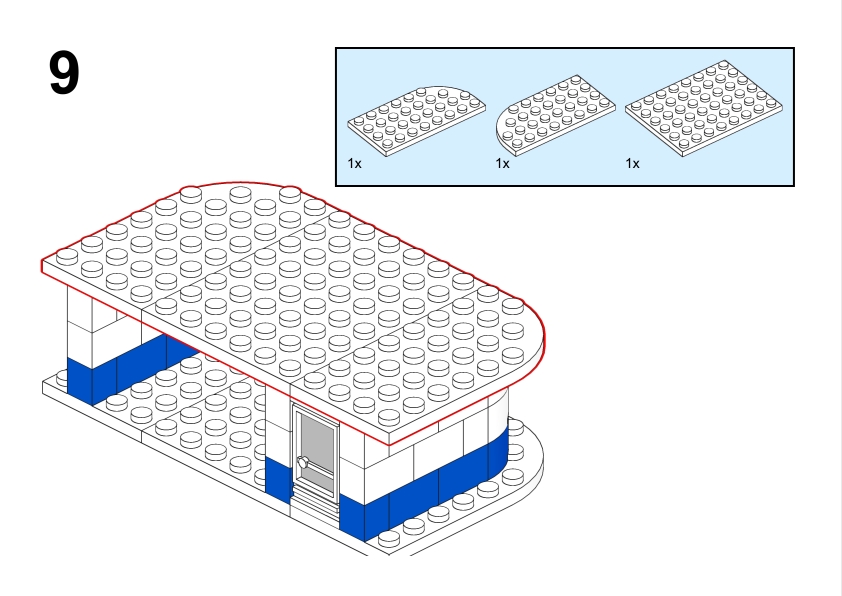 9

1x

1x

1x