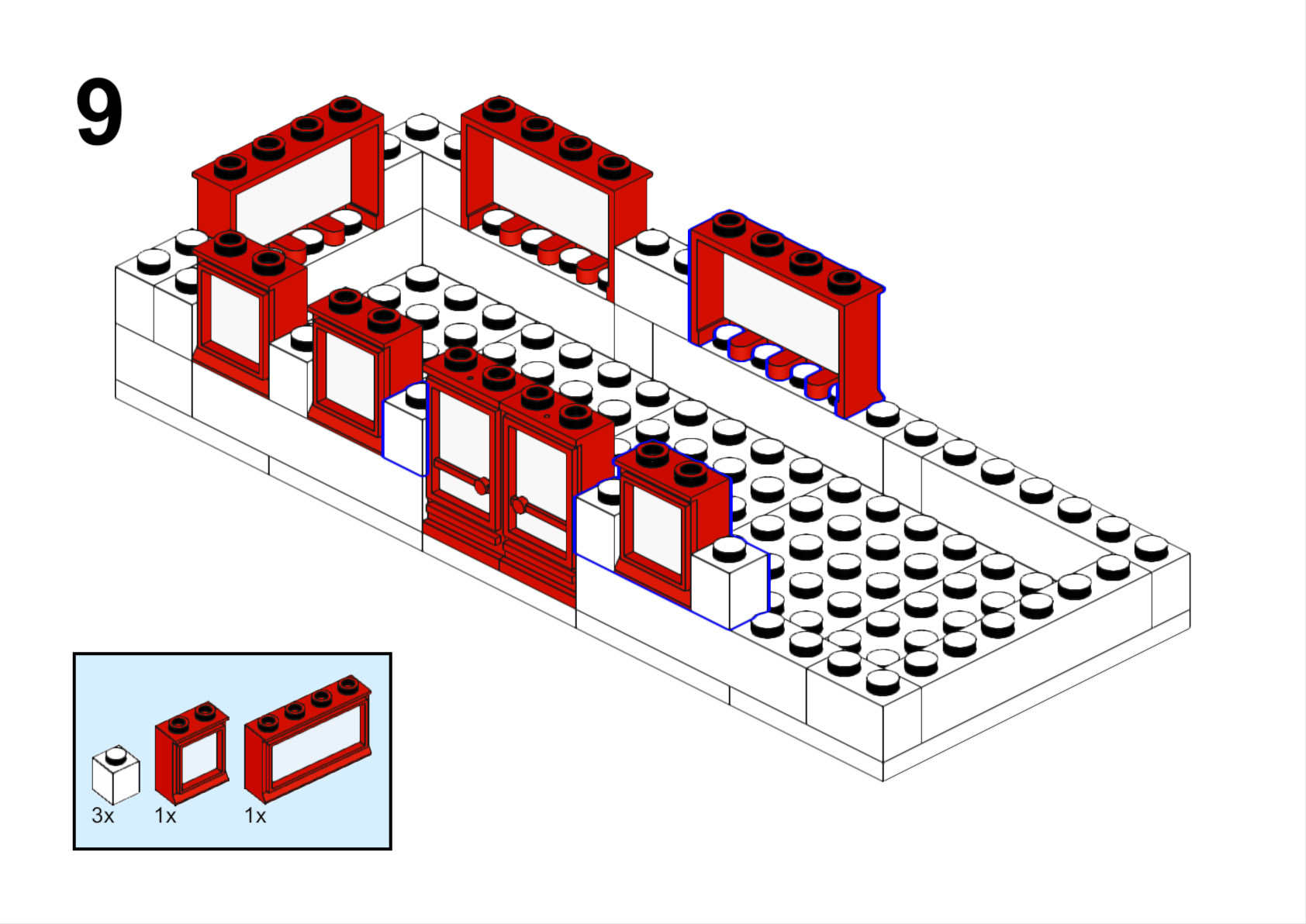 9

3x 1x 1x