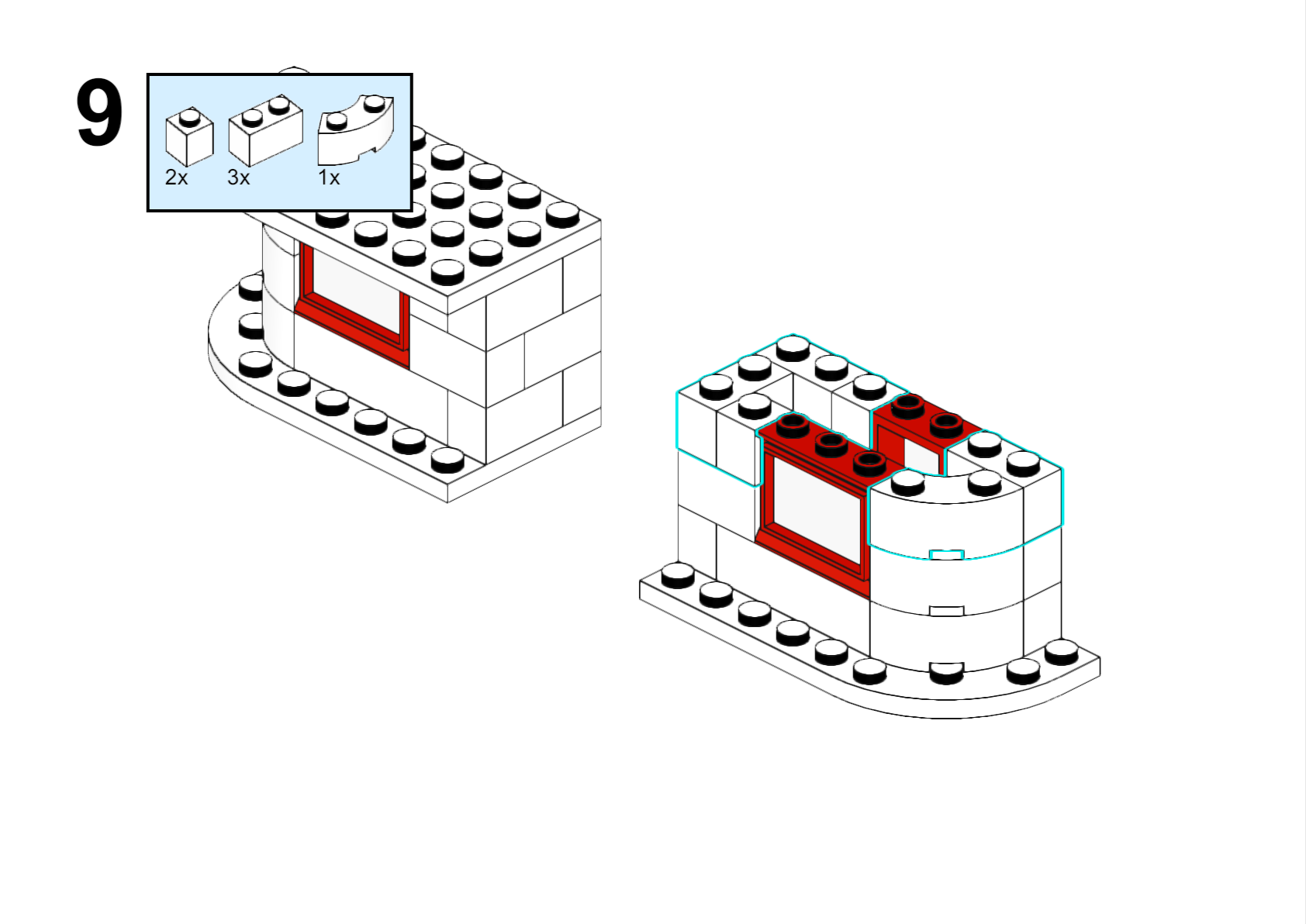 9

2x 3x 1x