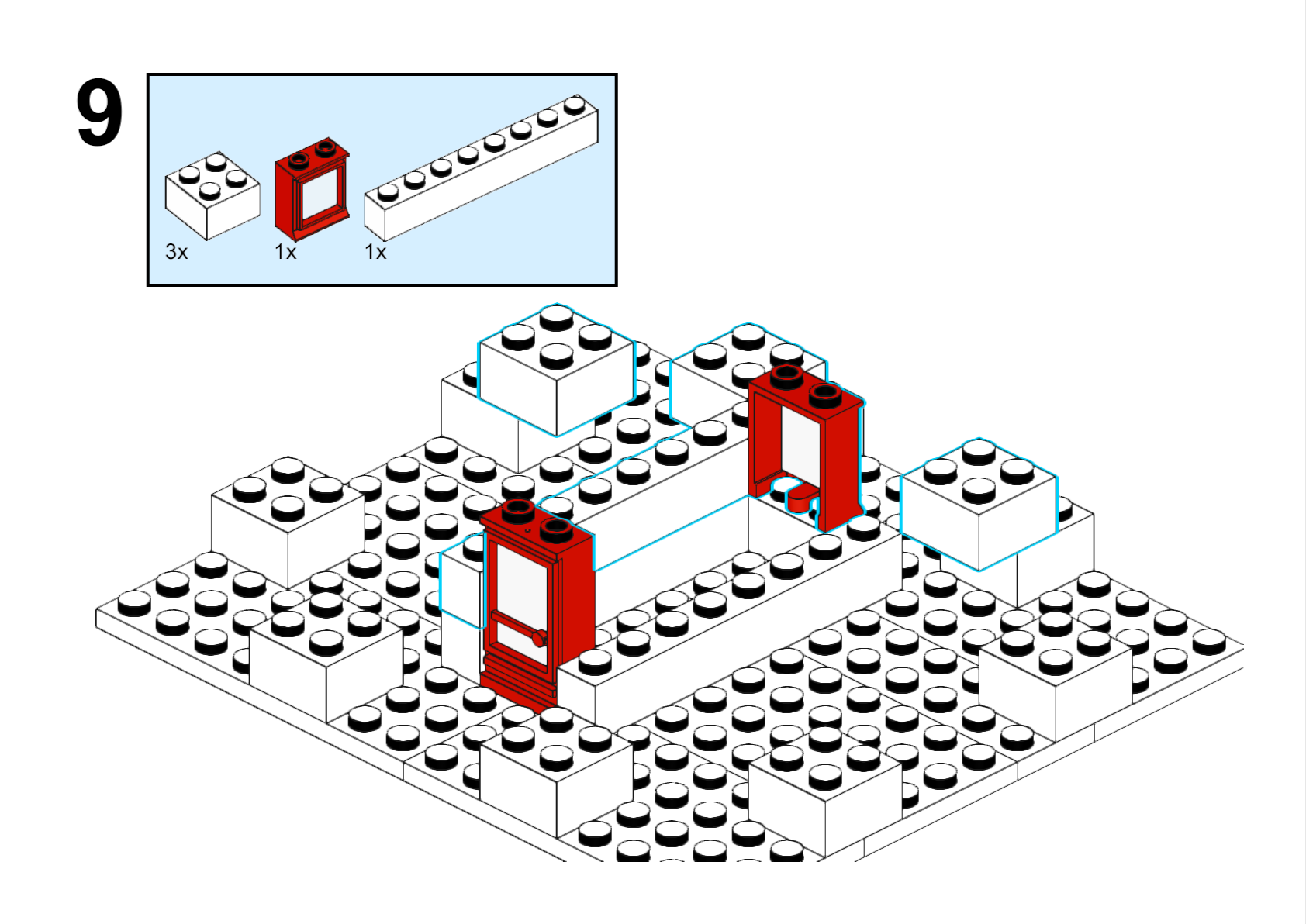 9

3x 1x 1x