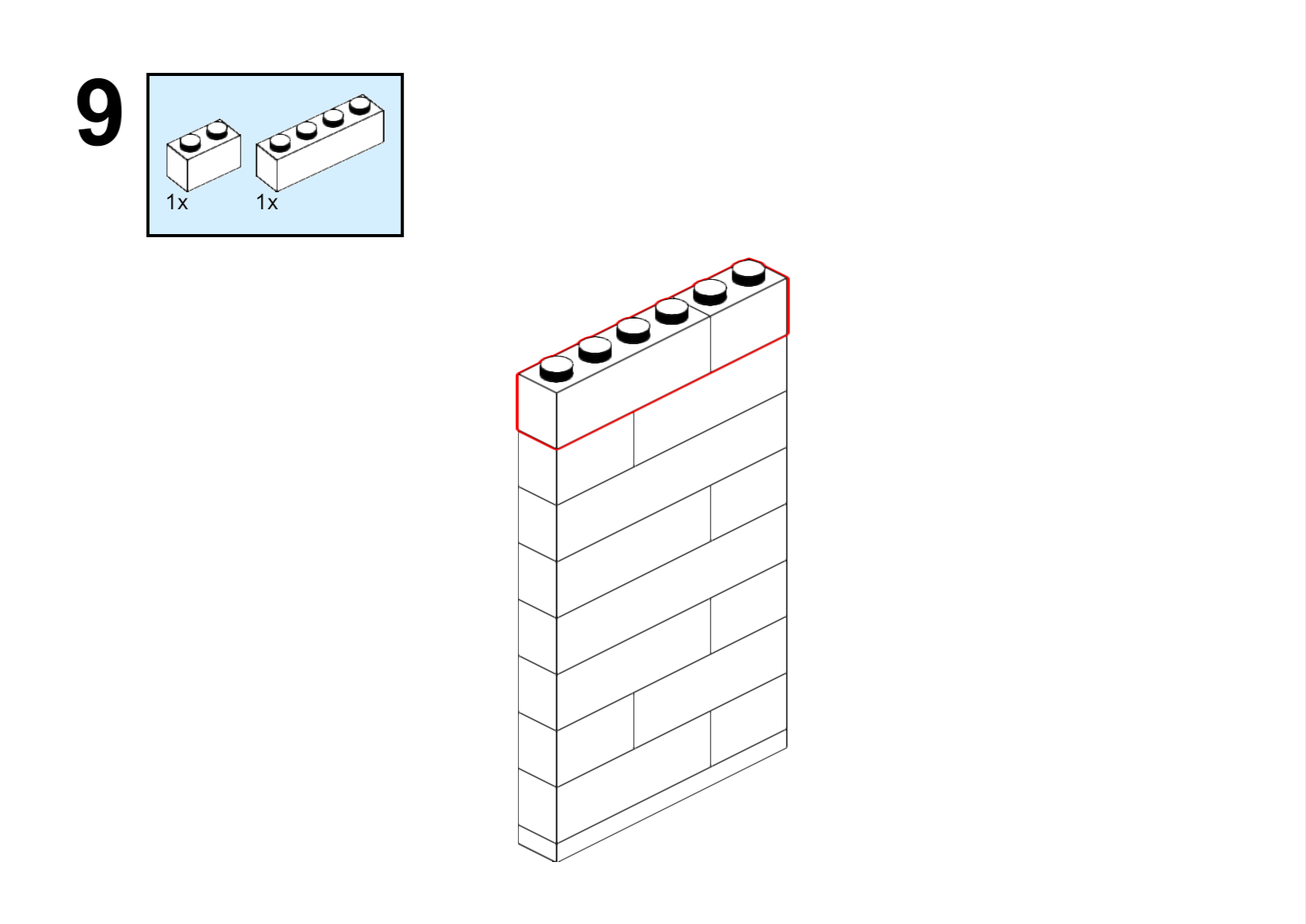 9

1x 1x