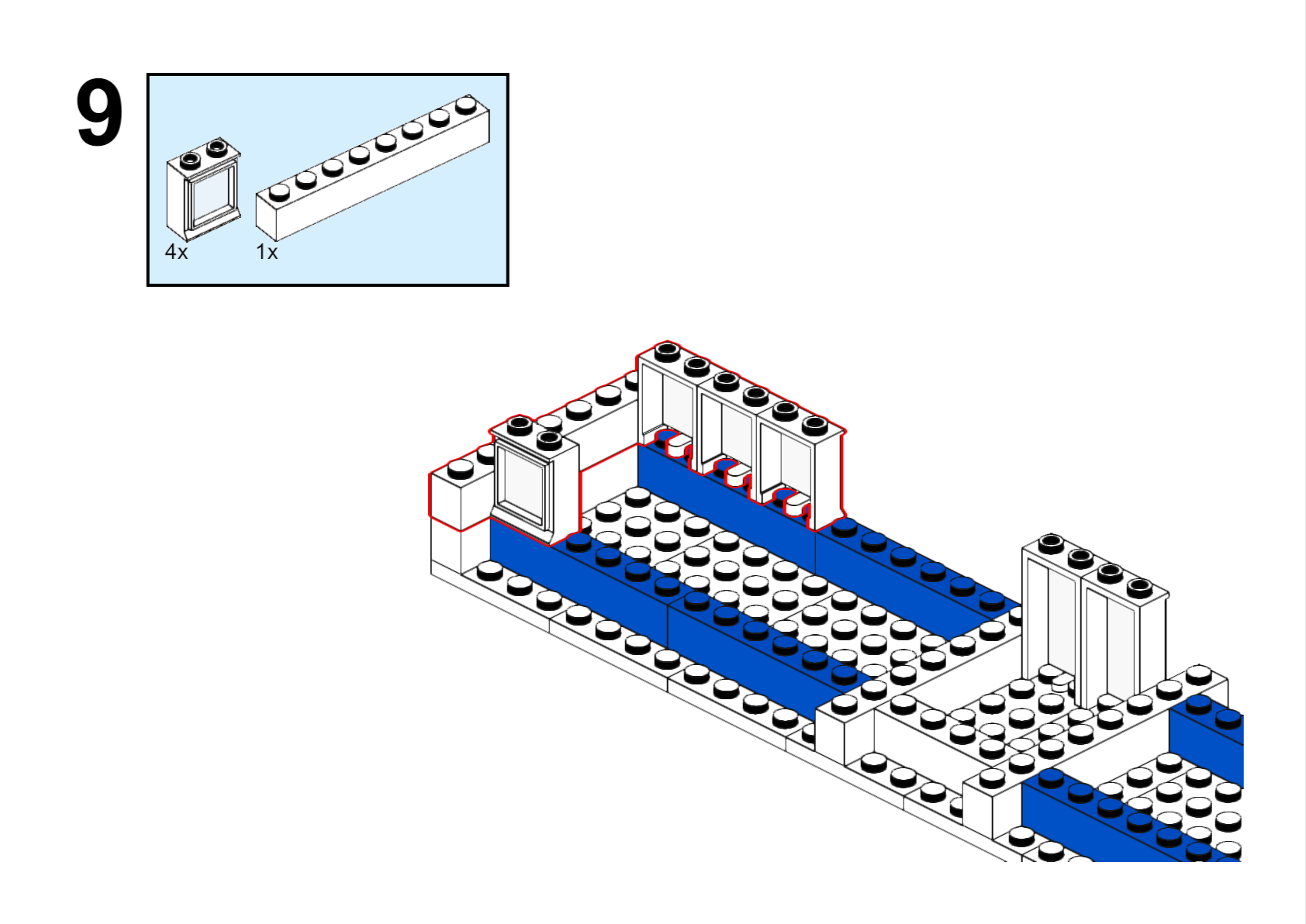 9

4x

1x