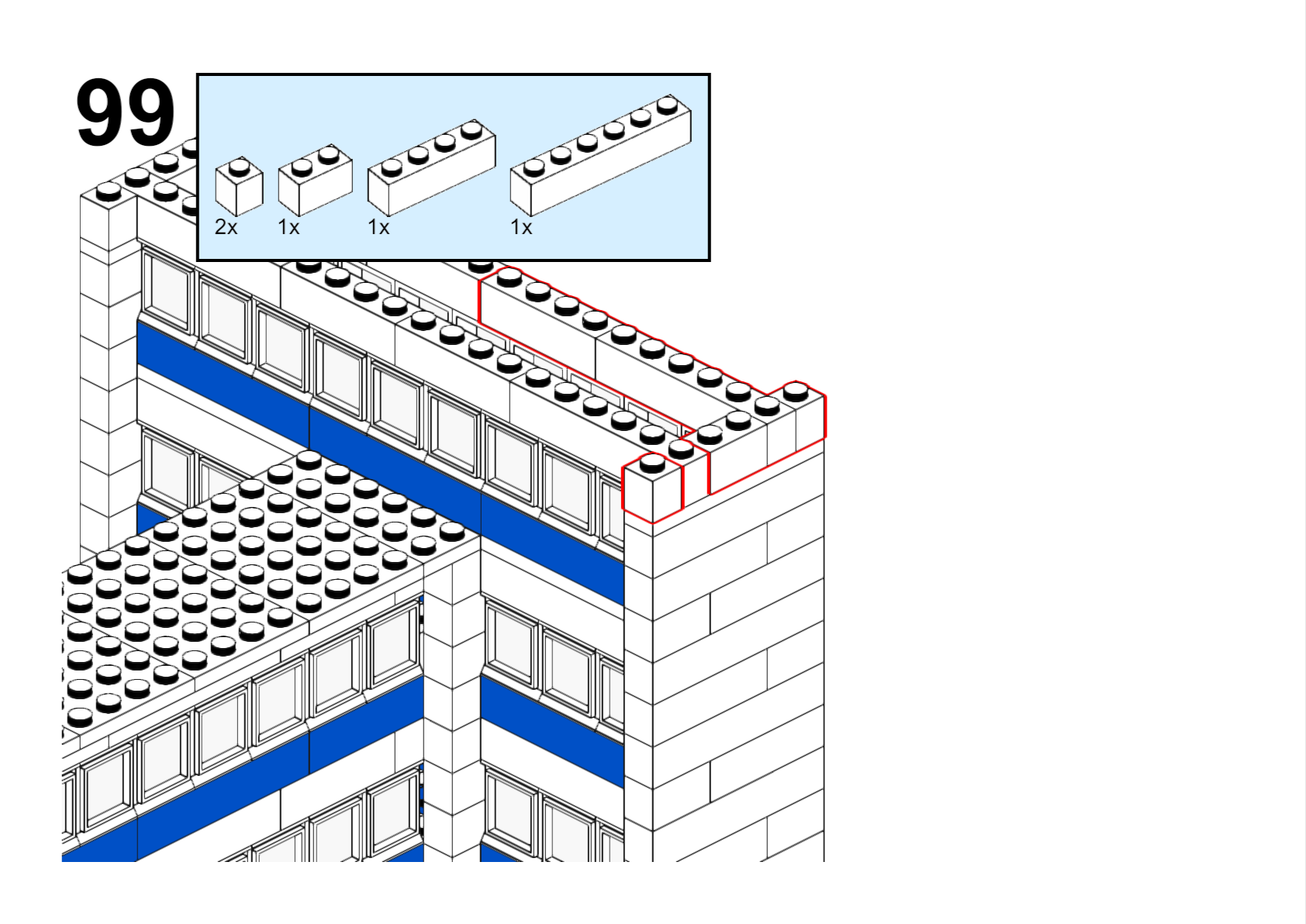 99

2x 1x 1x 1x