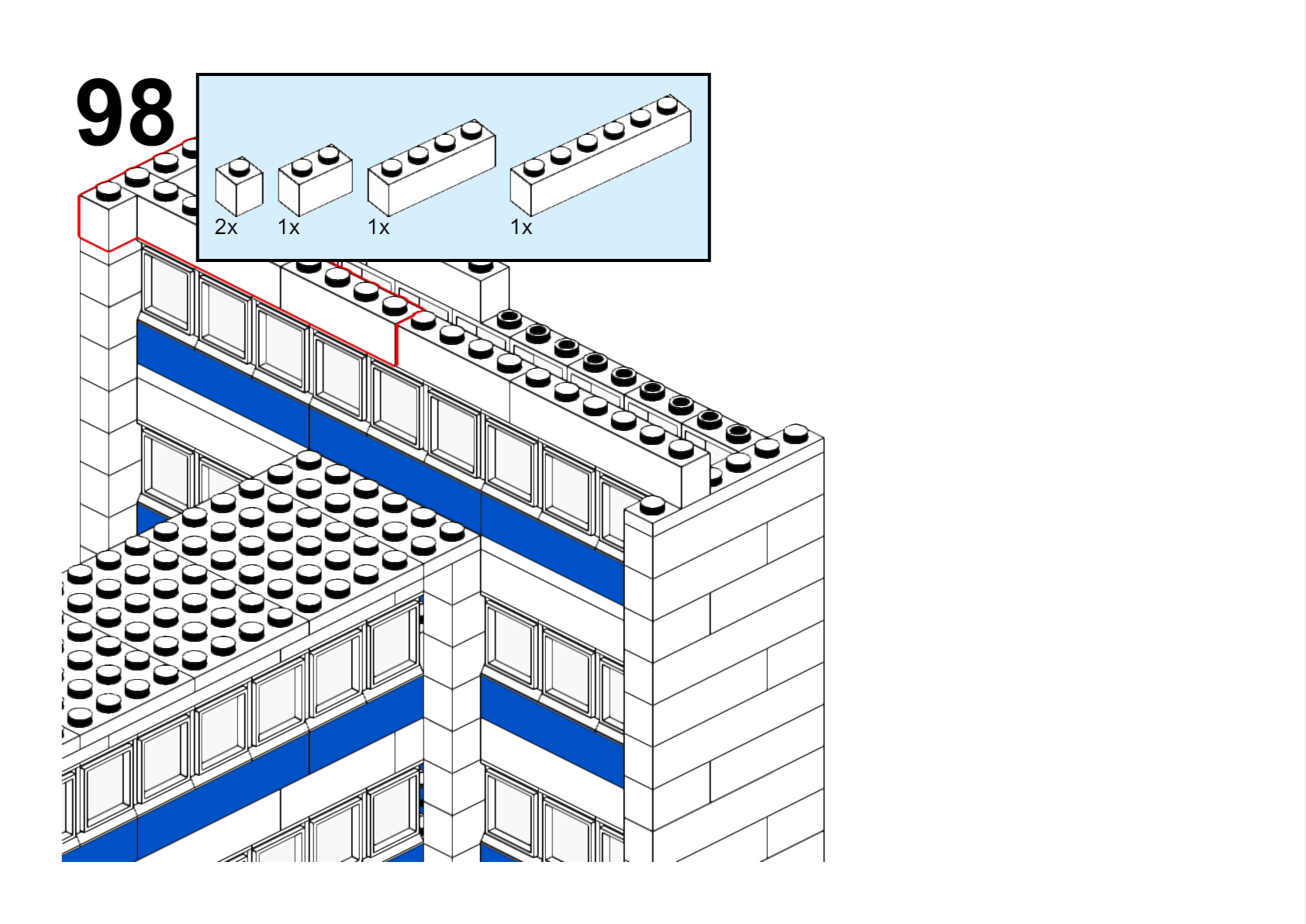 98

2x 1x 1x 1x