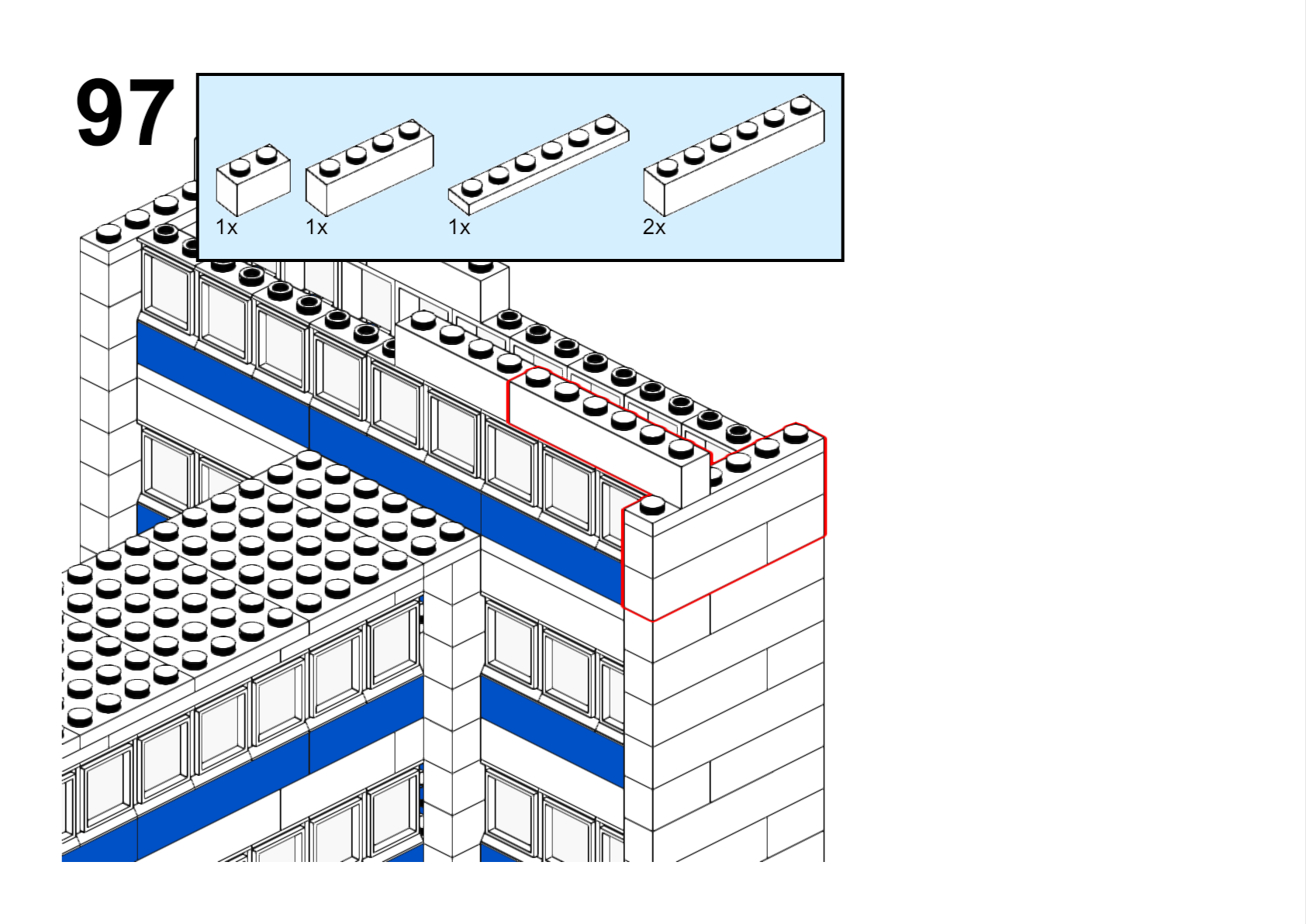 97

1x 1x 1x 2x