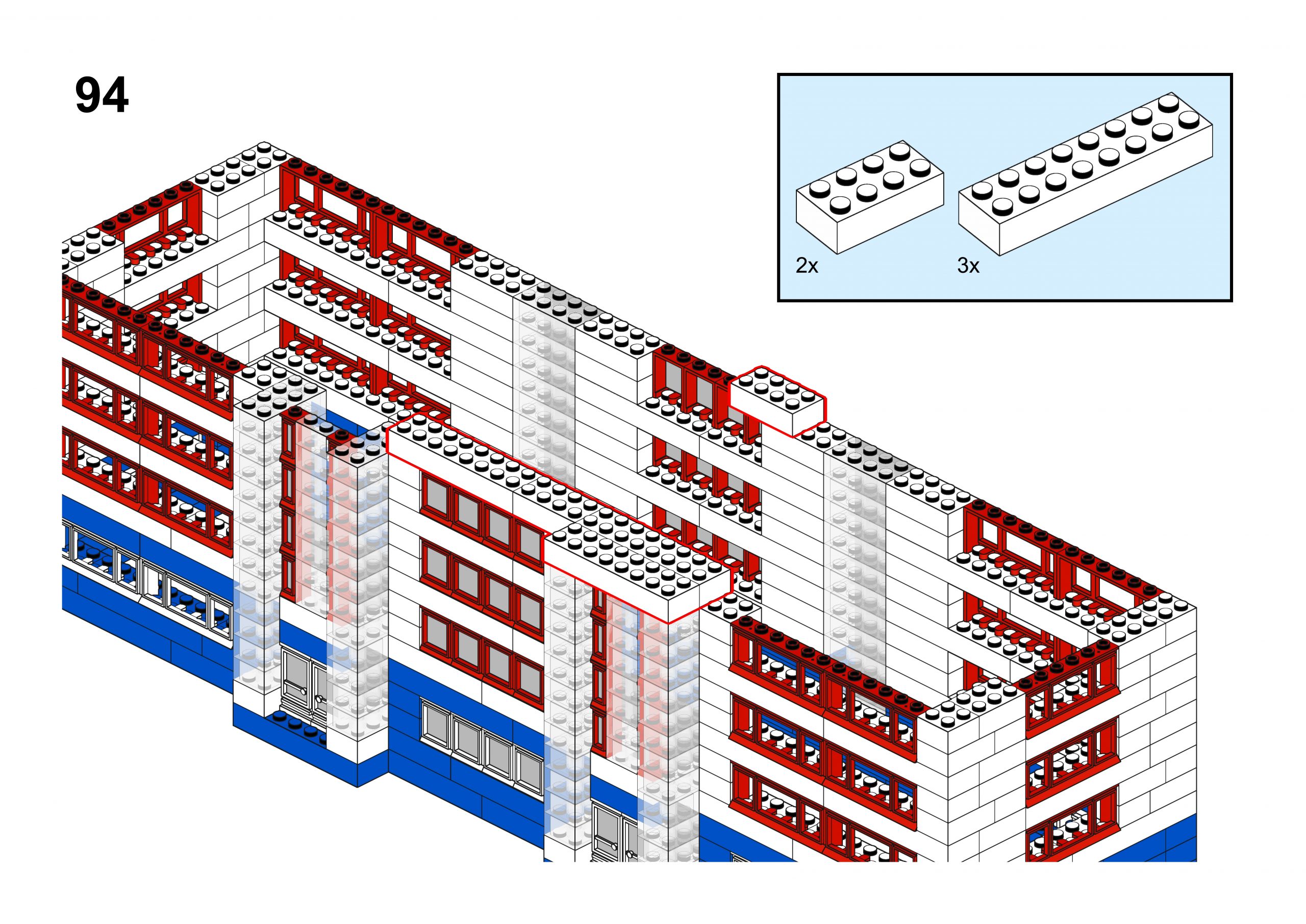 94

2x

3x