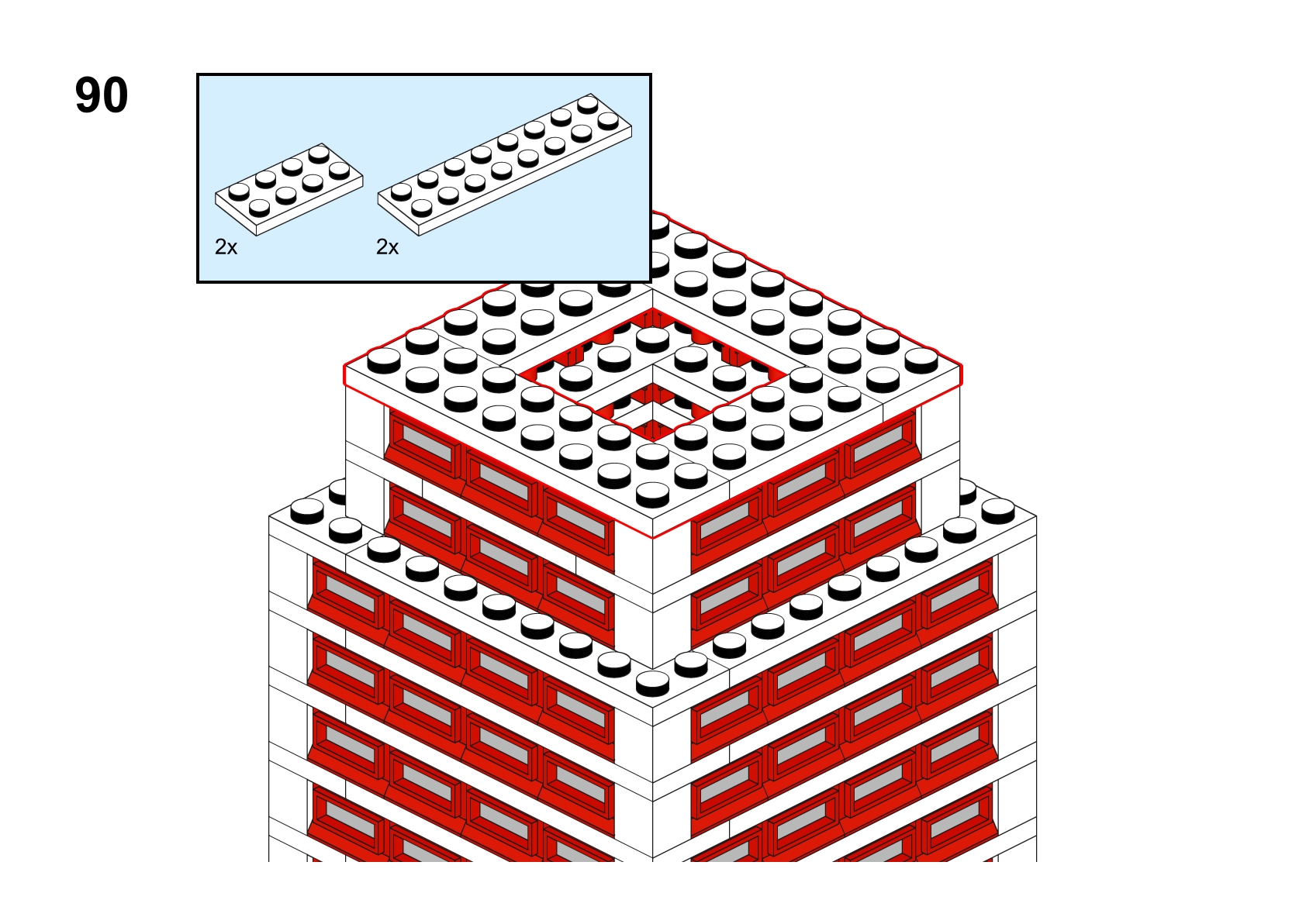 90

2x

2x