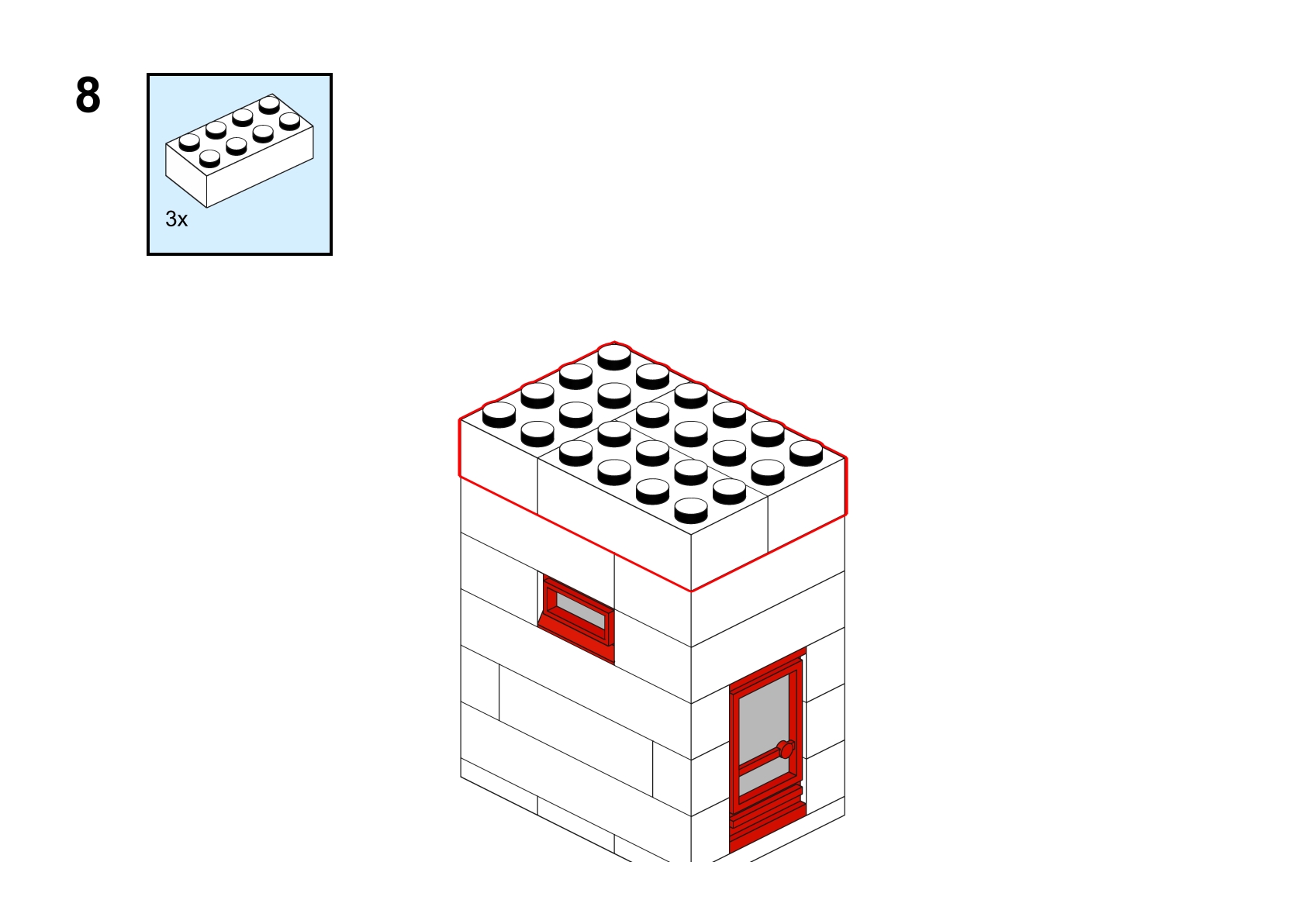 8

3x