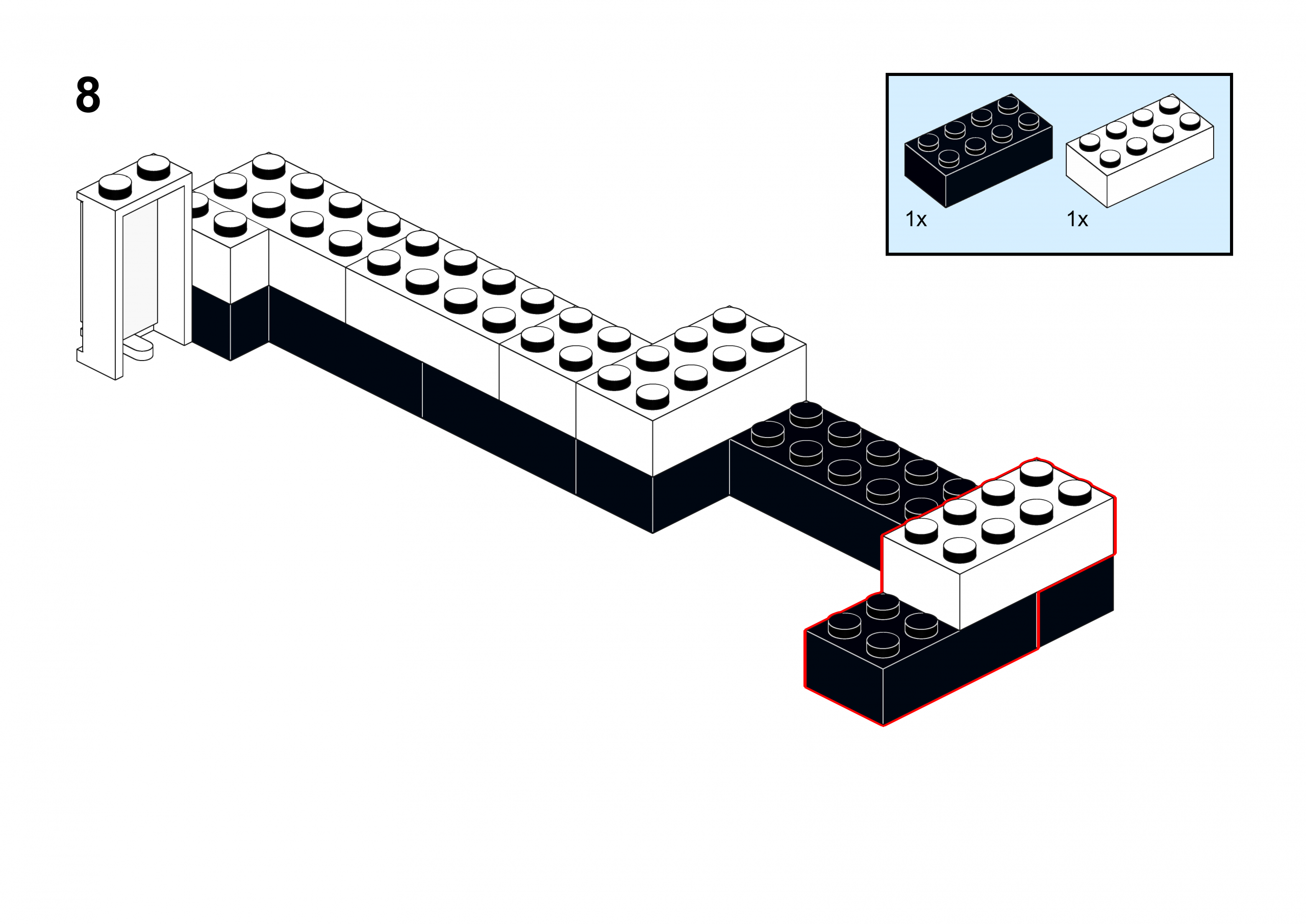 8

1x

1x