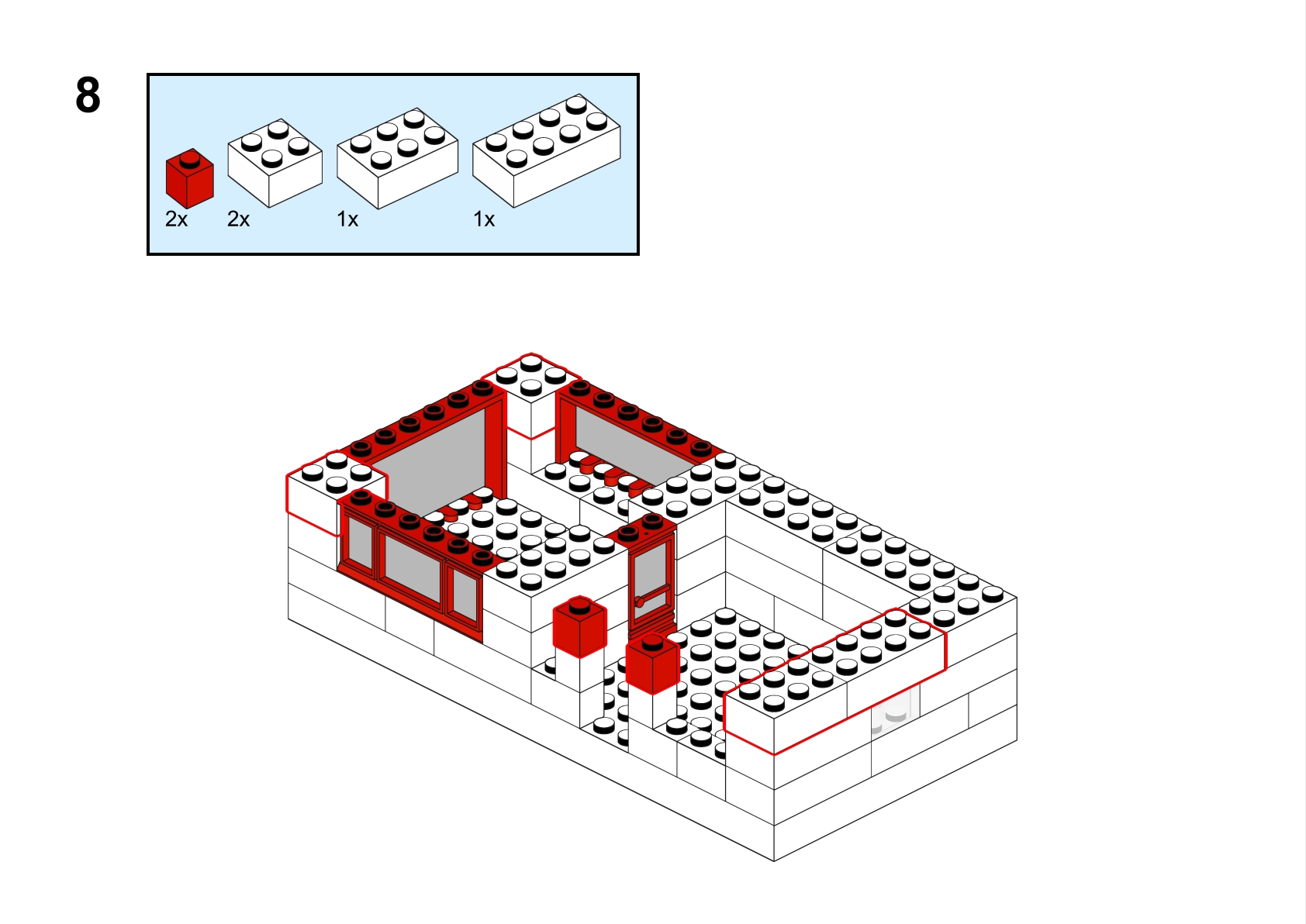 8

2x 2x 1x 1x