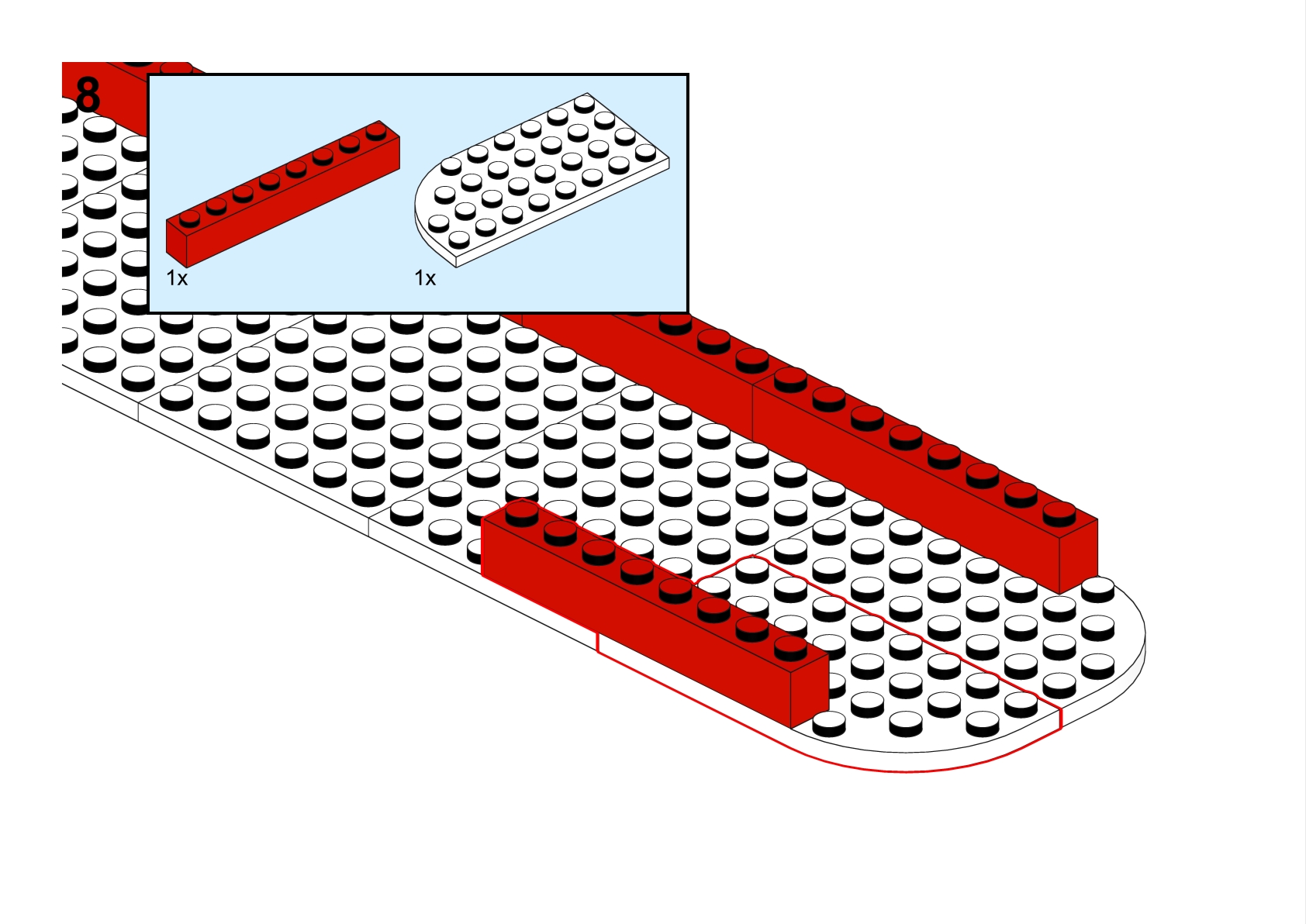 8

1x

1x