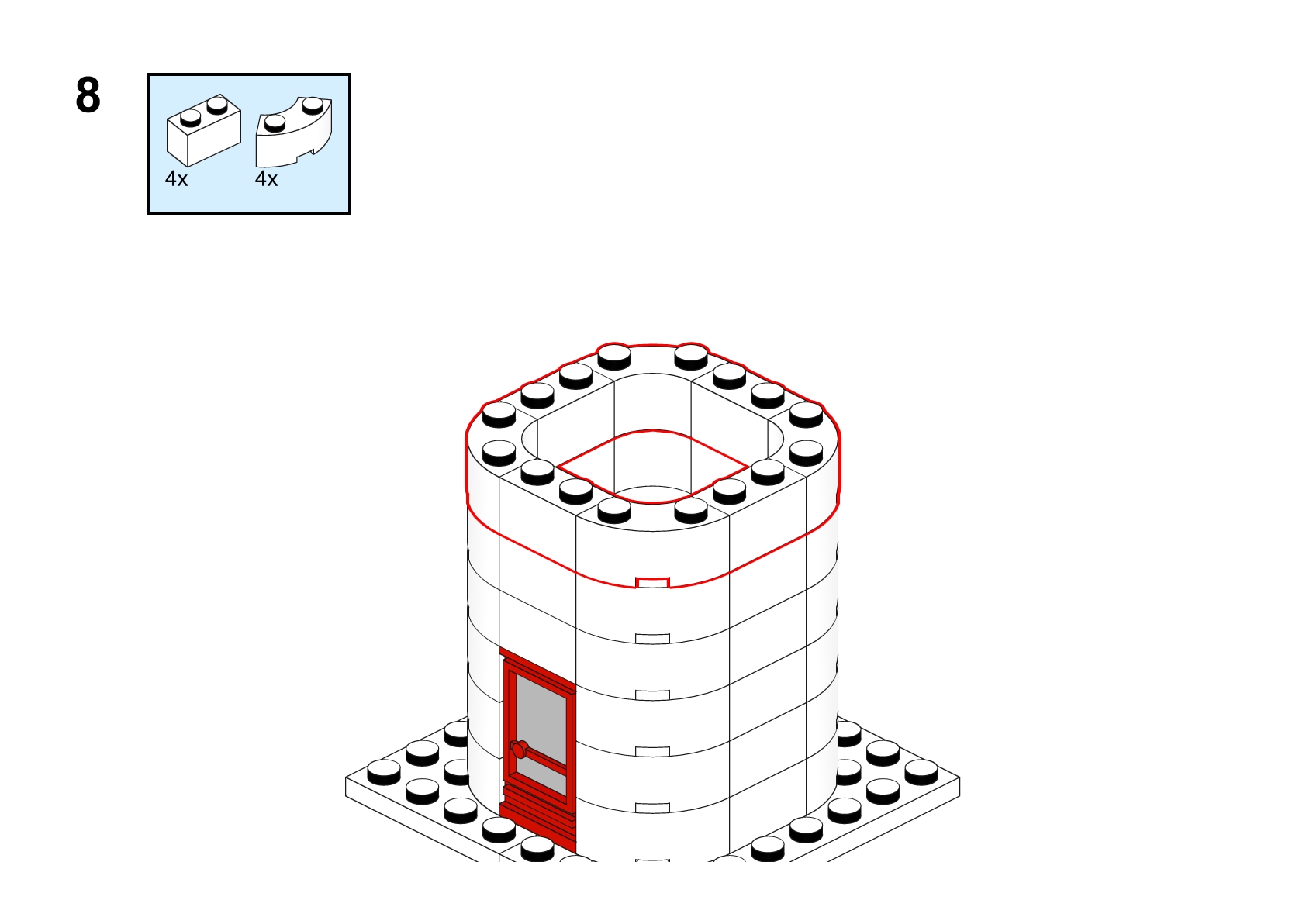 8

4x

4x