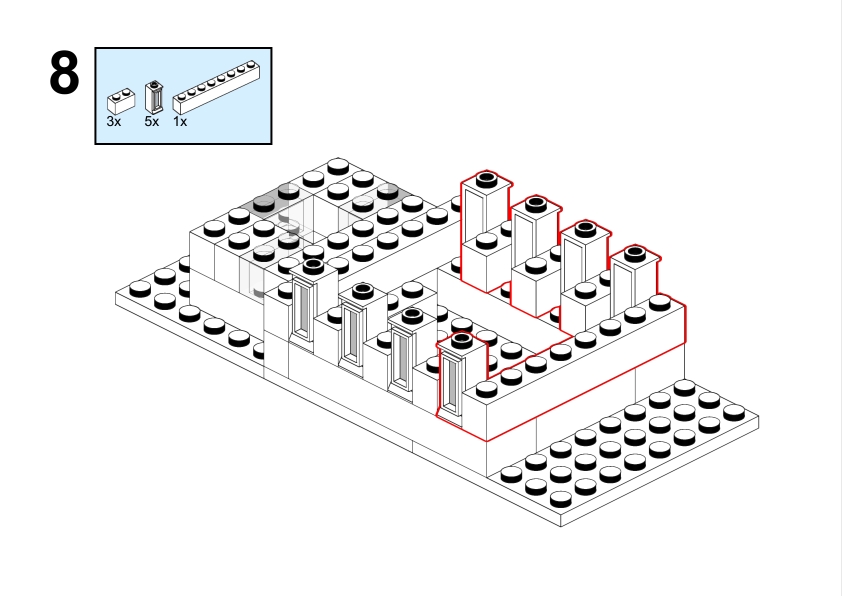 8

3x 5x 1x