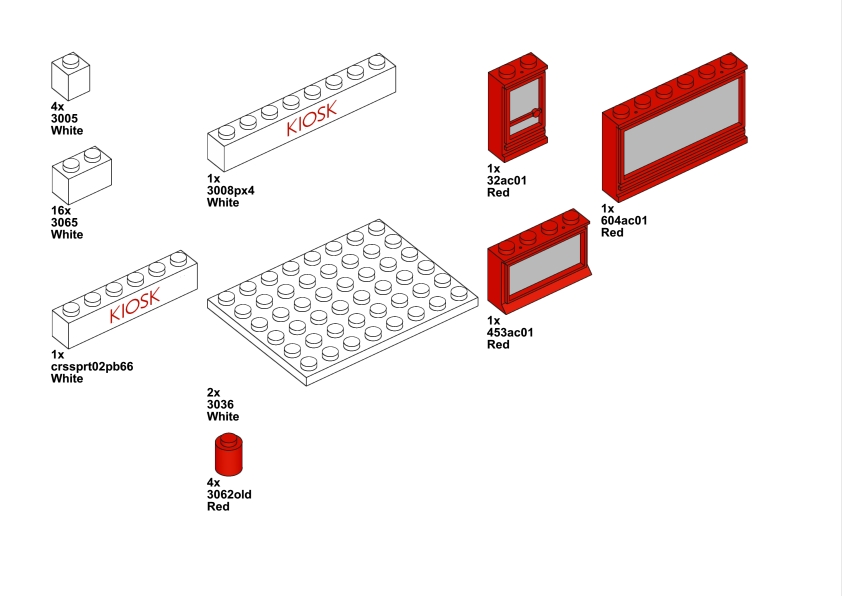 4x
3005
White

16x
3065
White

KIOSK

1x
crssprt02pb66
White

KIOSK

1x
3008px4
White

2x
3036
White

4x
3062old
Red

1x
32ac01
Red

1x
453ac01
Red

1x
604ac01
Red