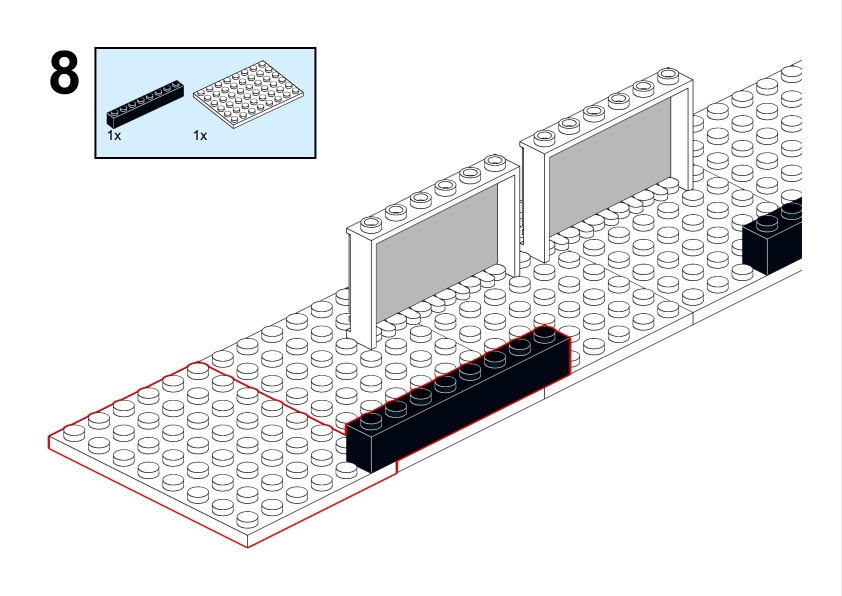 8

1x

1x