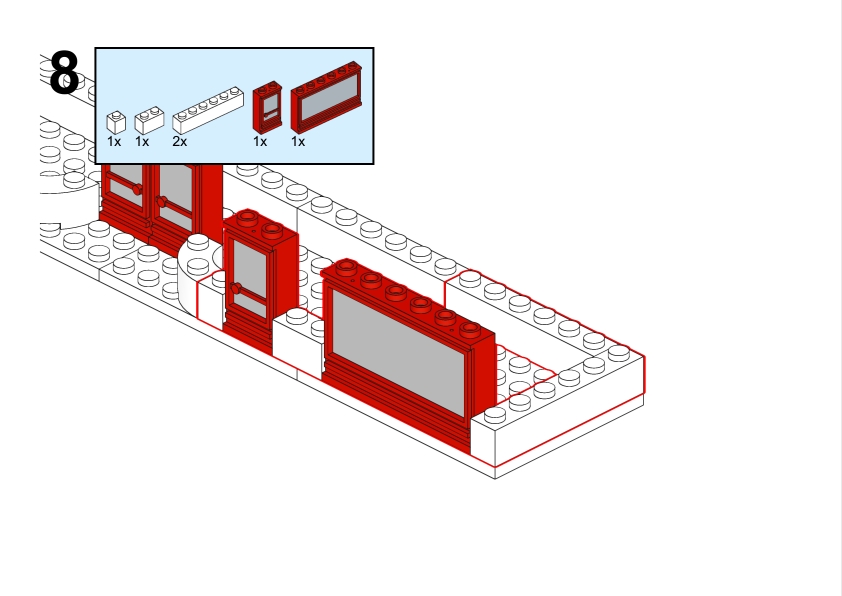 8

1x 1x 2x 1x 1x