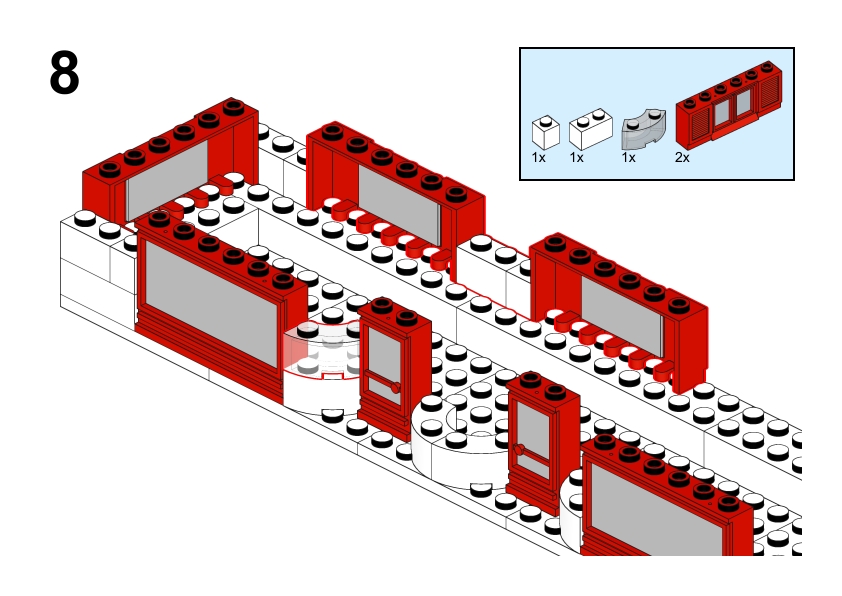 8

1x 1x 1x 2x