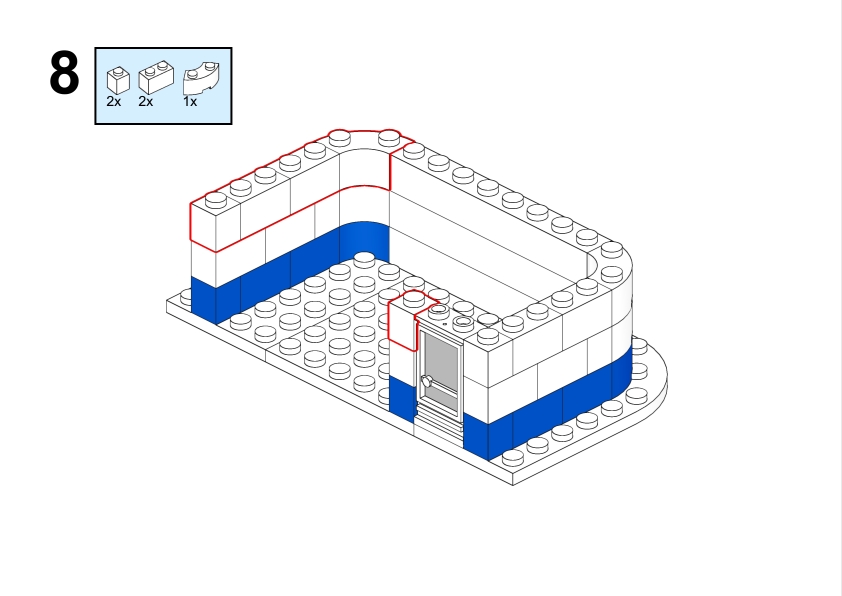 8

2x 2x 1x