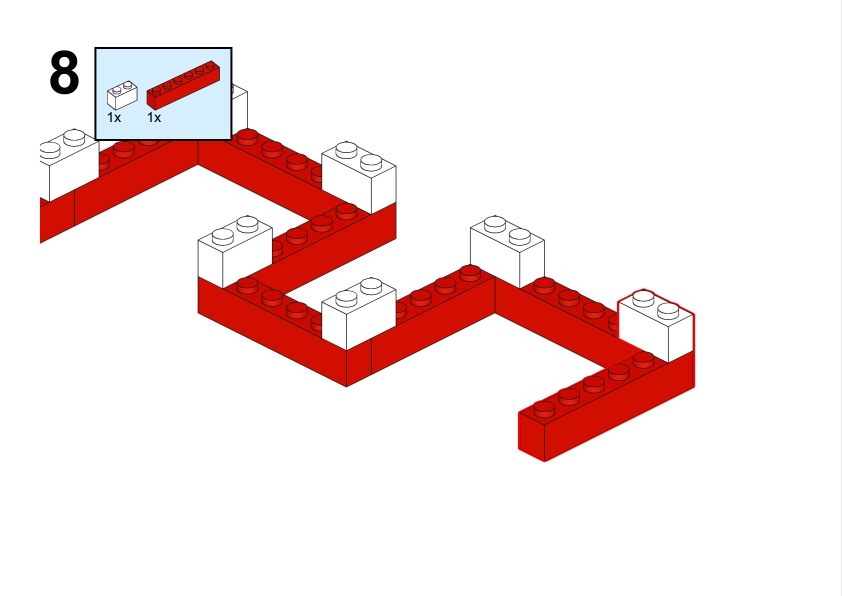 8

1x 1x