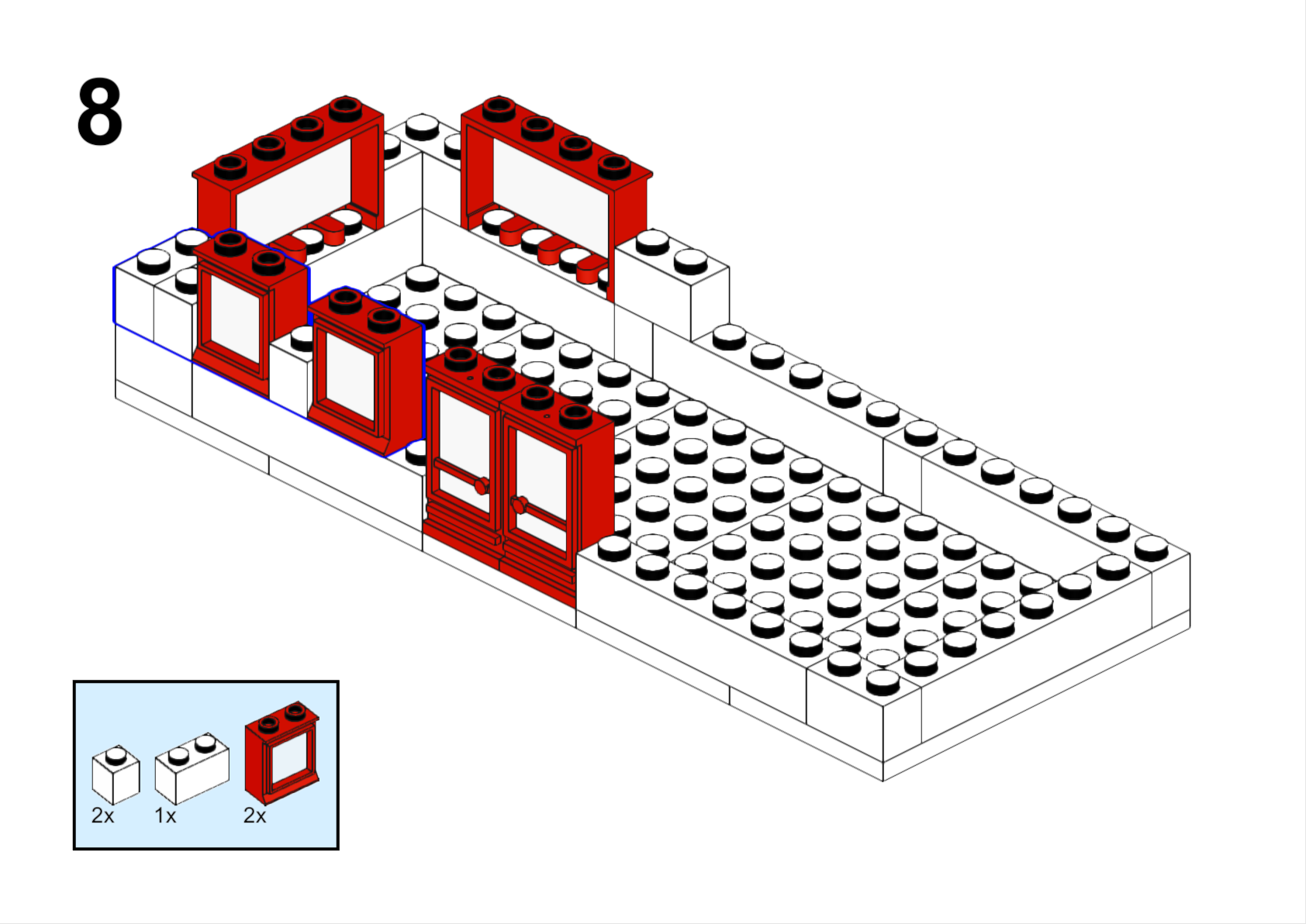 8

2x 1x 2x