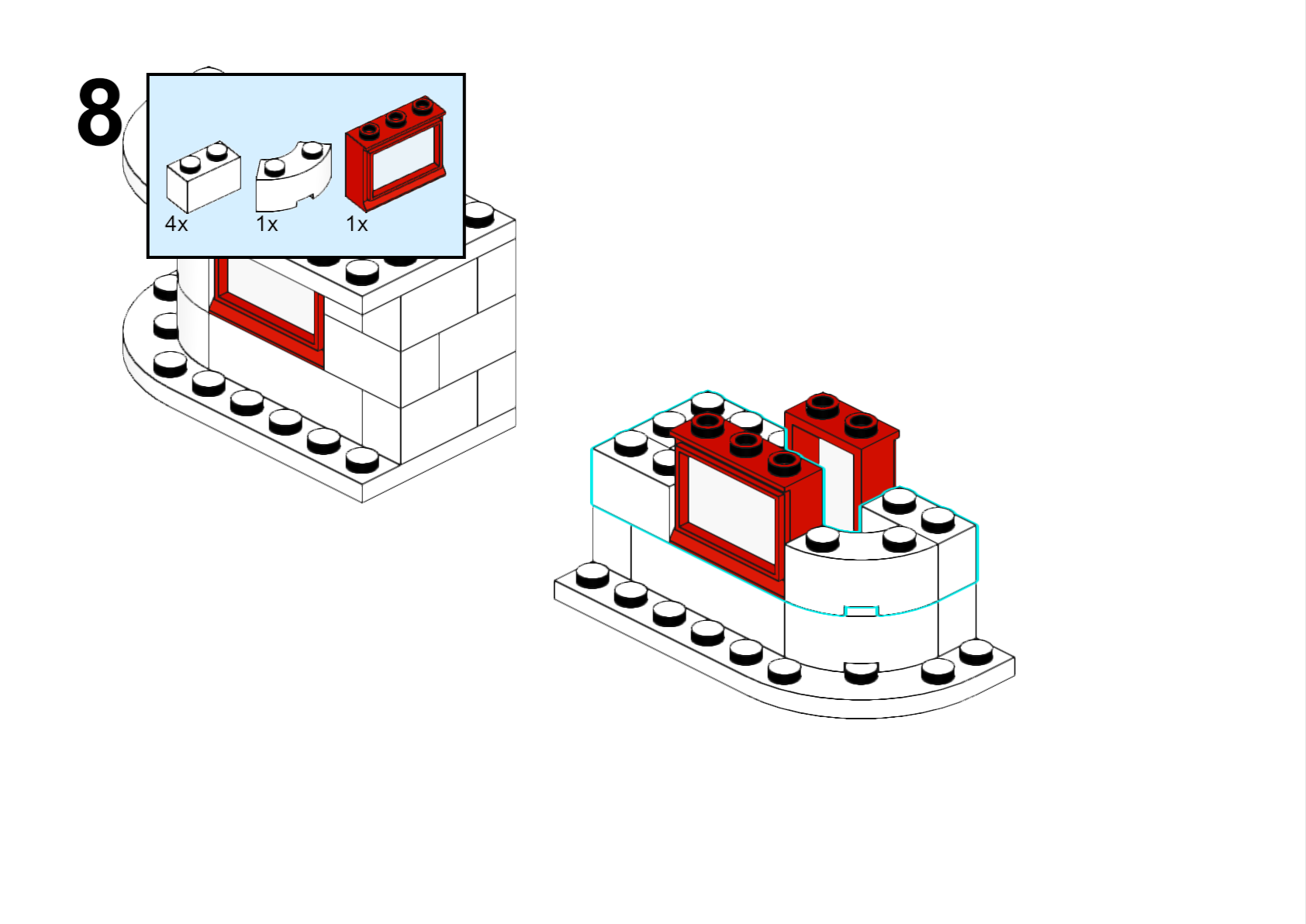 8

4x

1x

1x