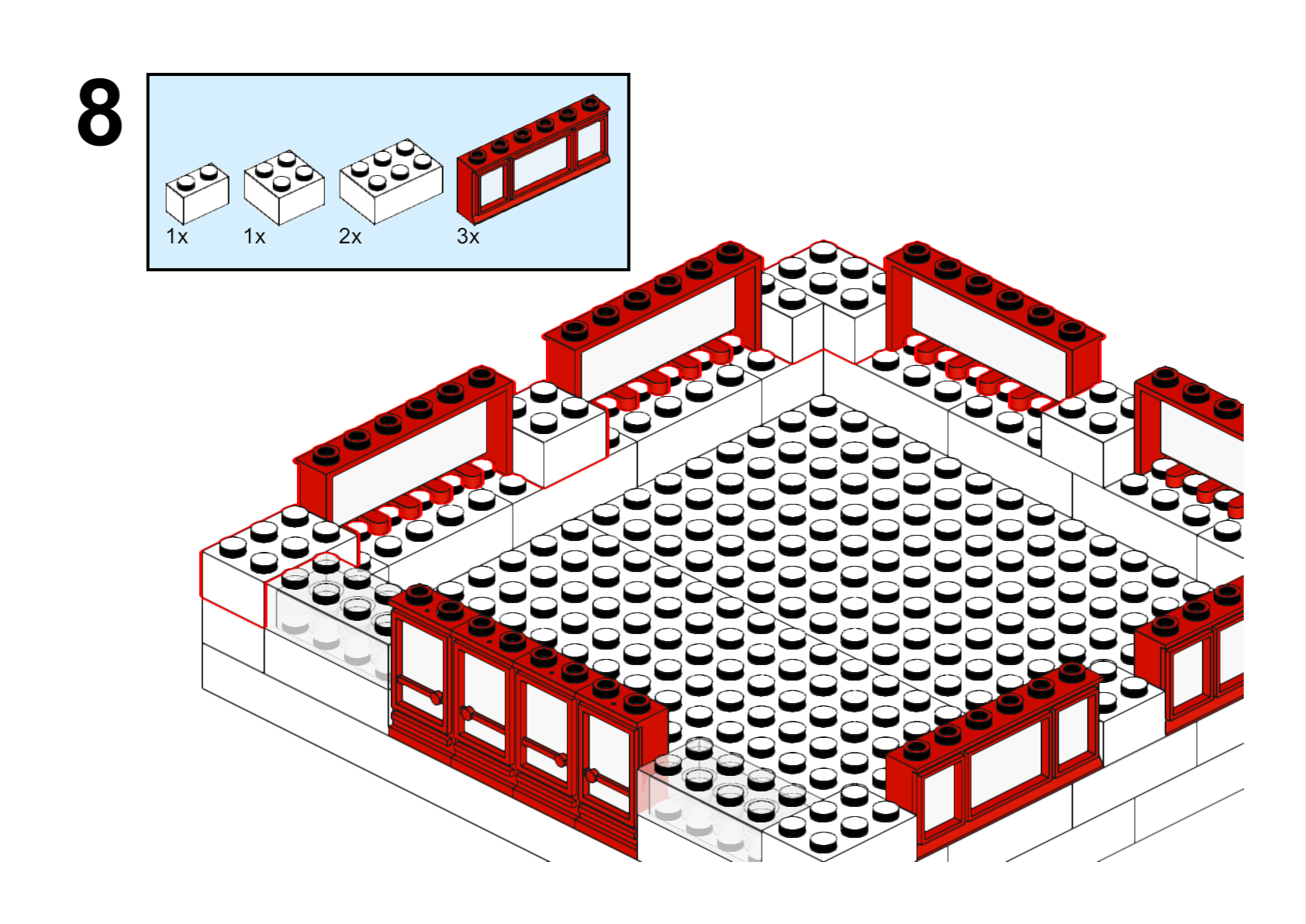 8

1x 1x 2x 3x