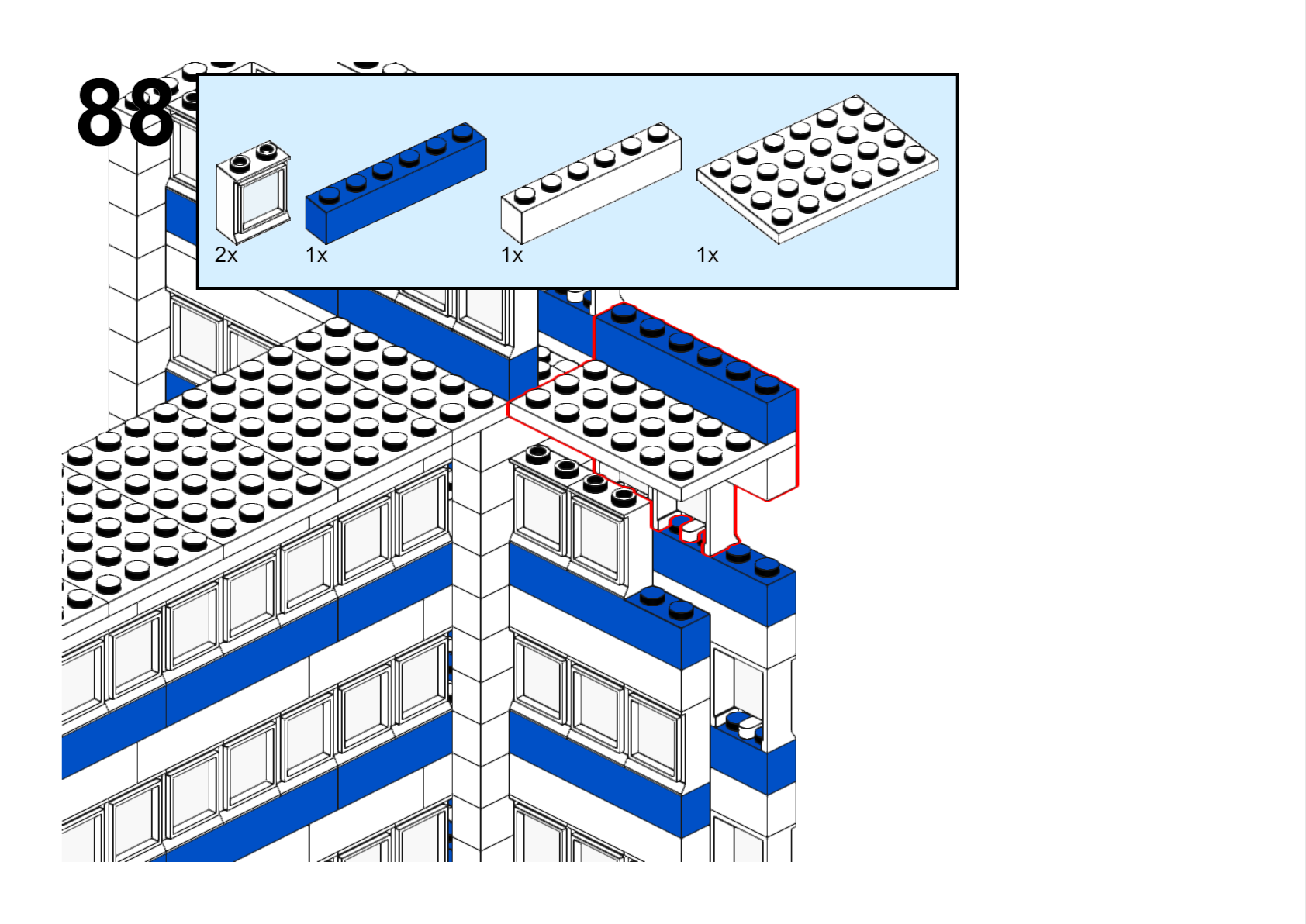 88

2x 1x 1x 1x