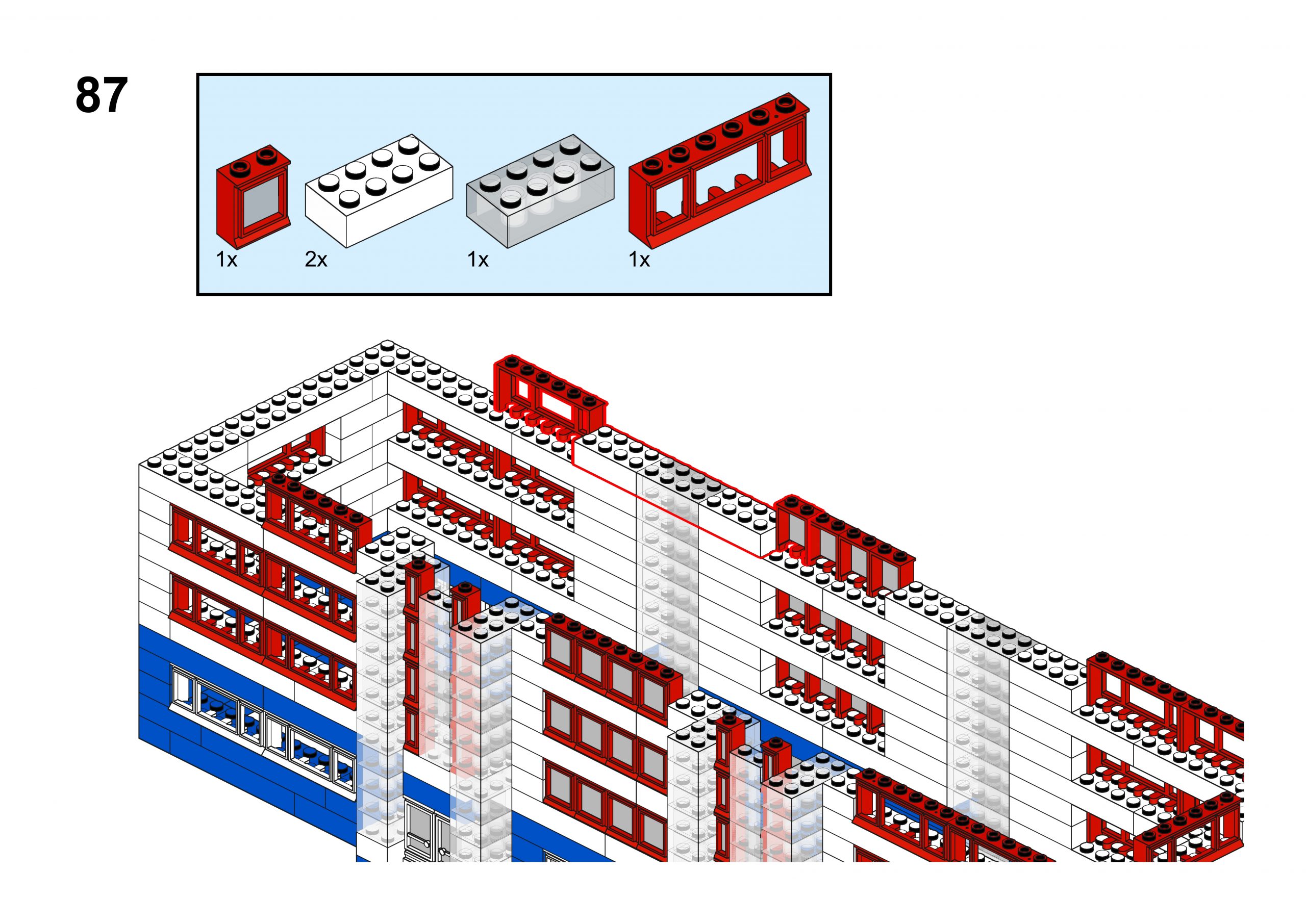 87

1x 2x 1x 1x