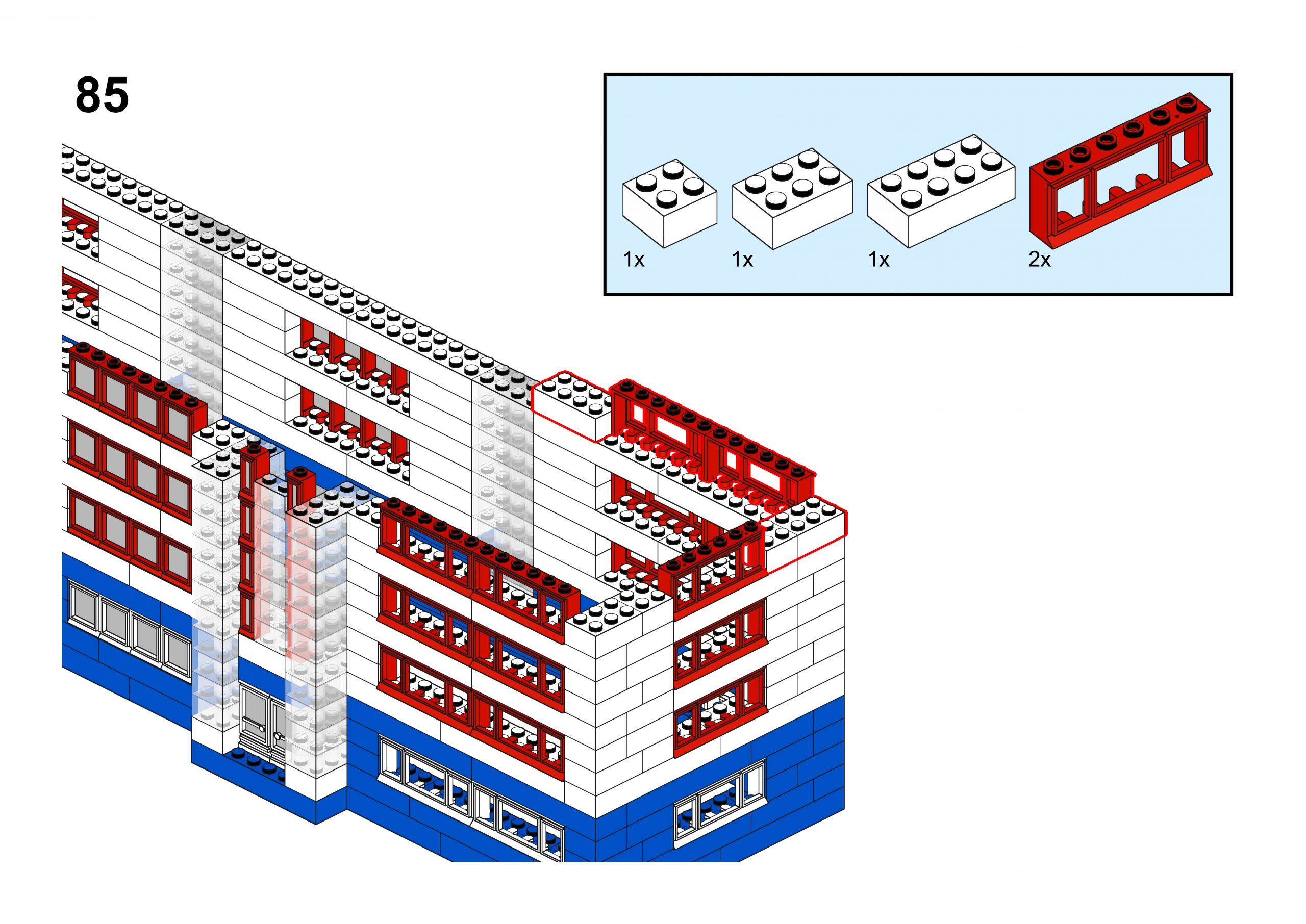 85

1x 1x 1x 2x