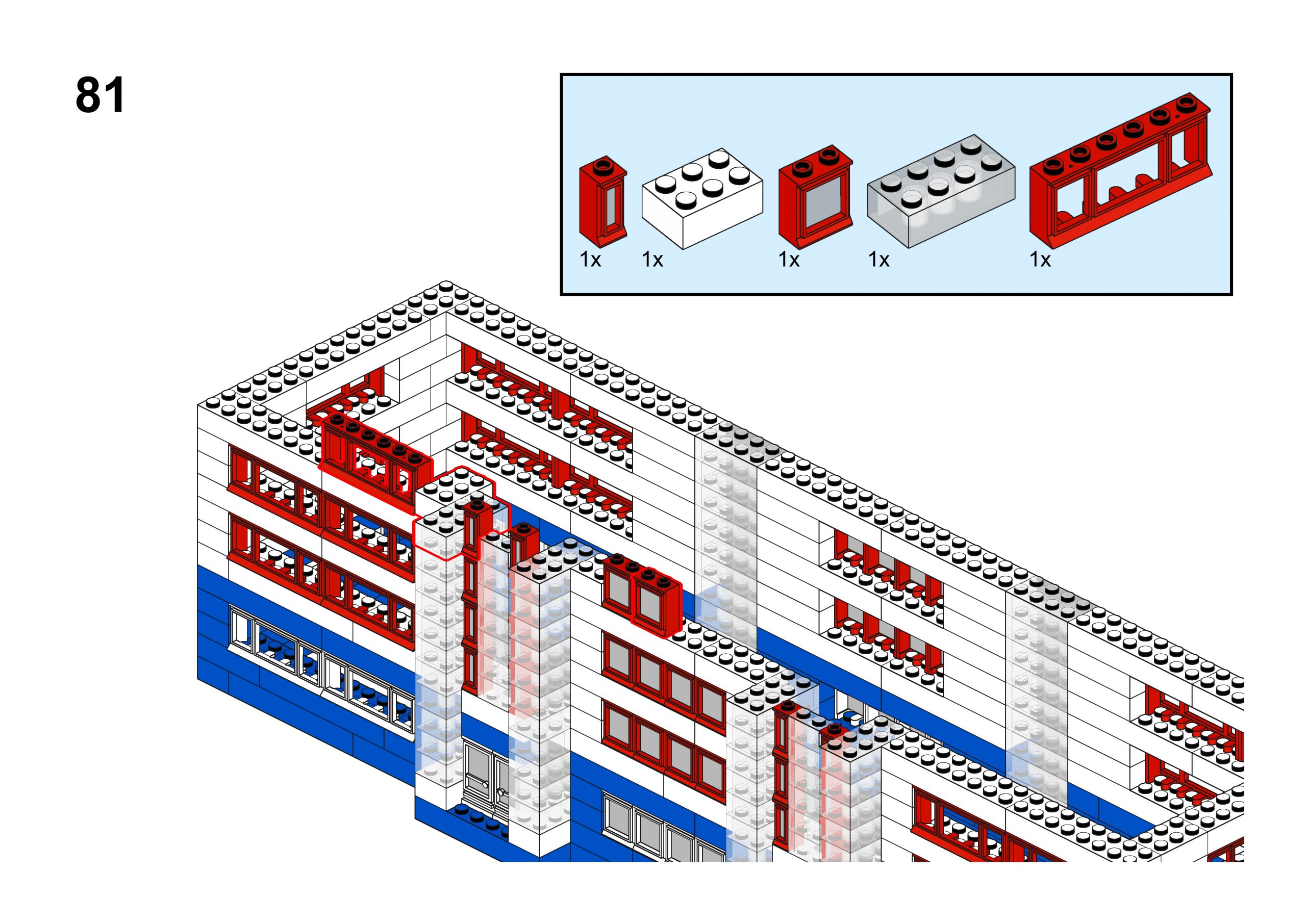 81

1x 1x 1x 1x 1x