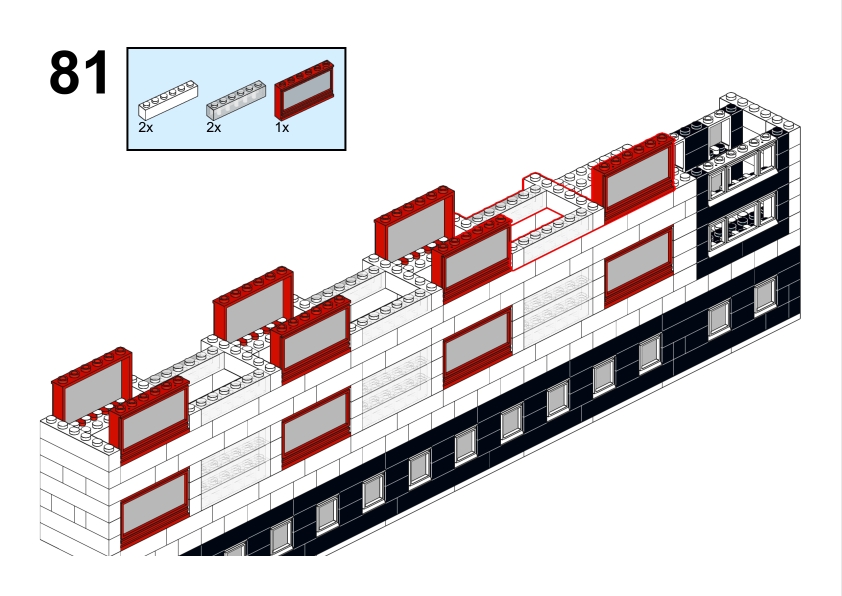 81

2x 2x 1x