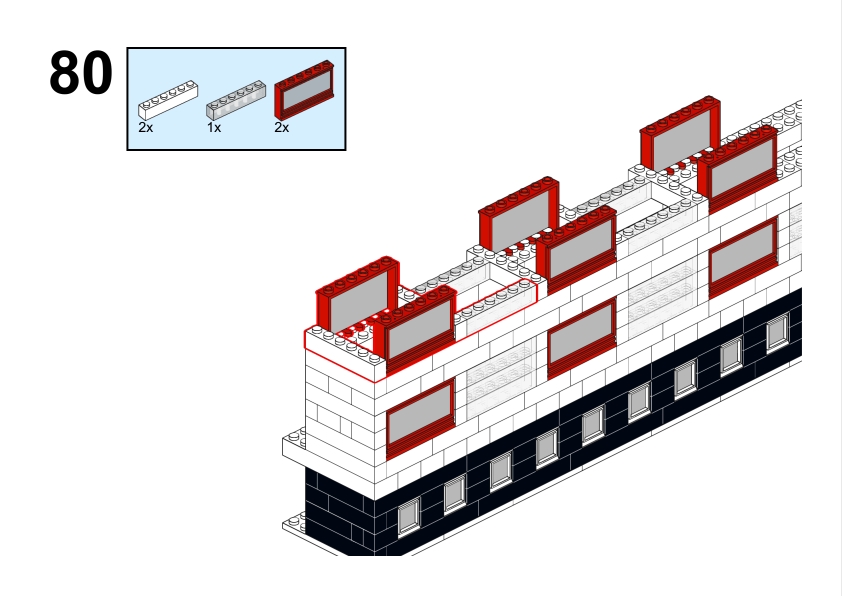 80

2x

1x

2x