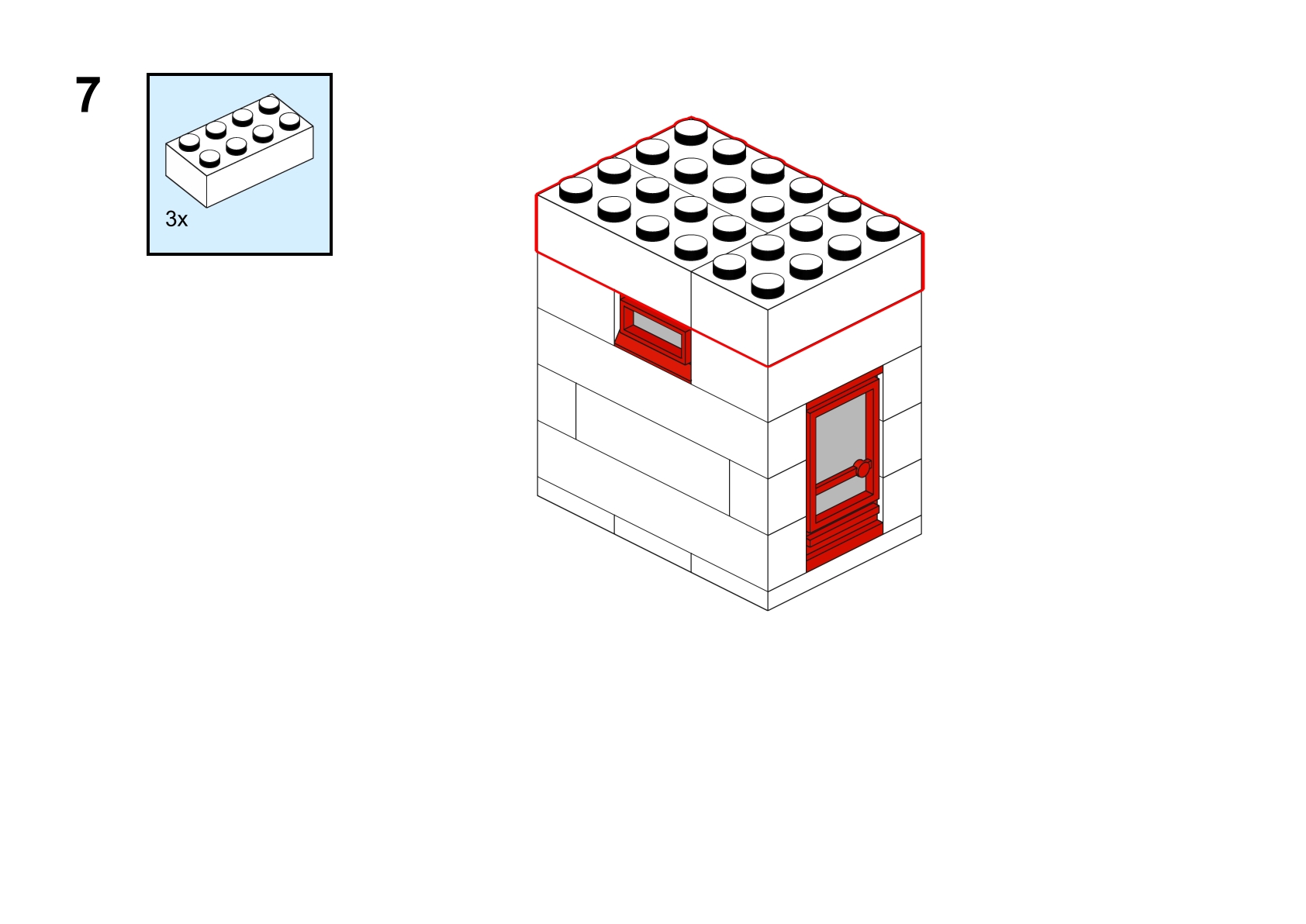 7

3x