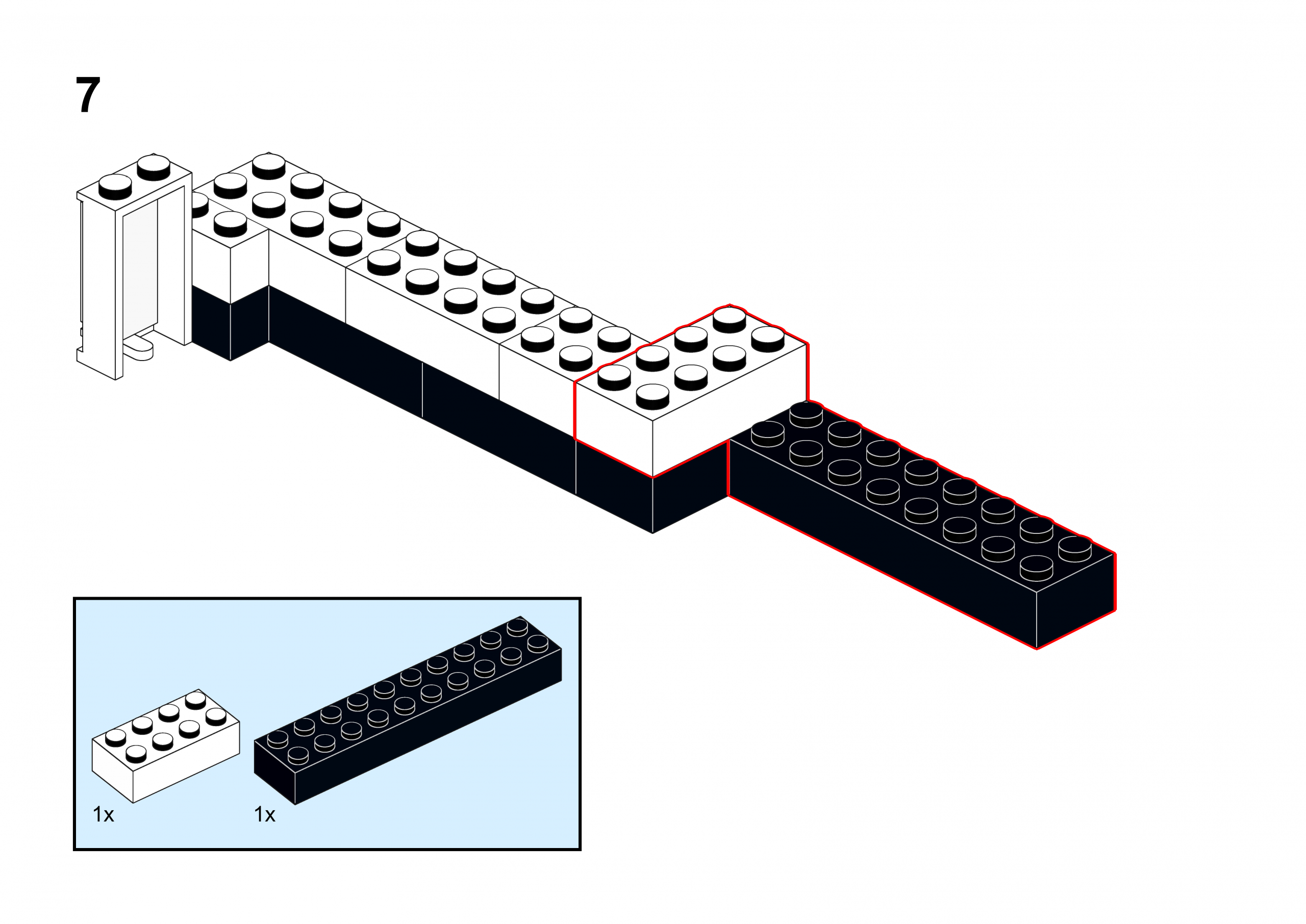 7

1x

1x