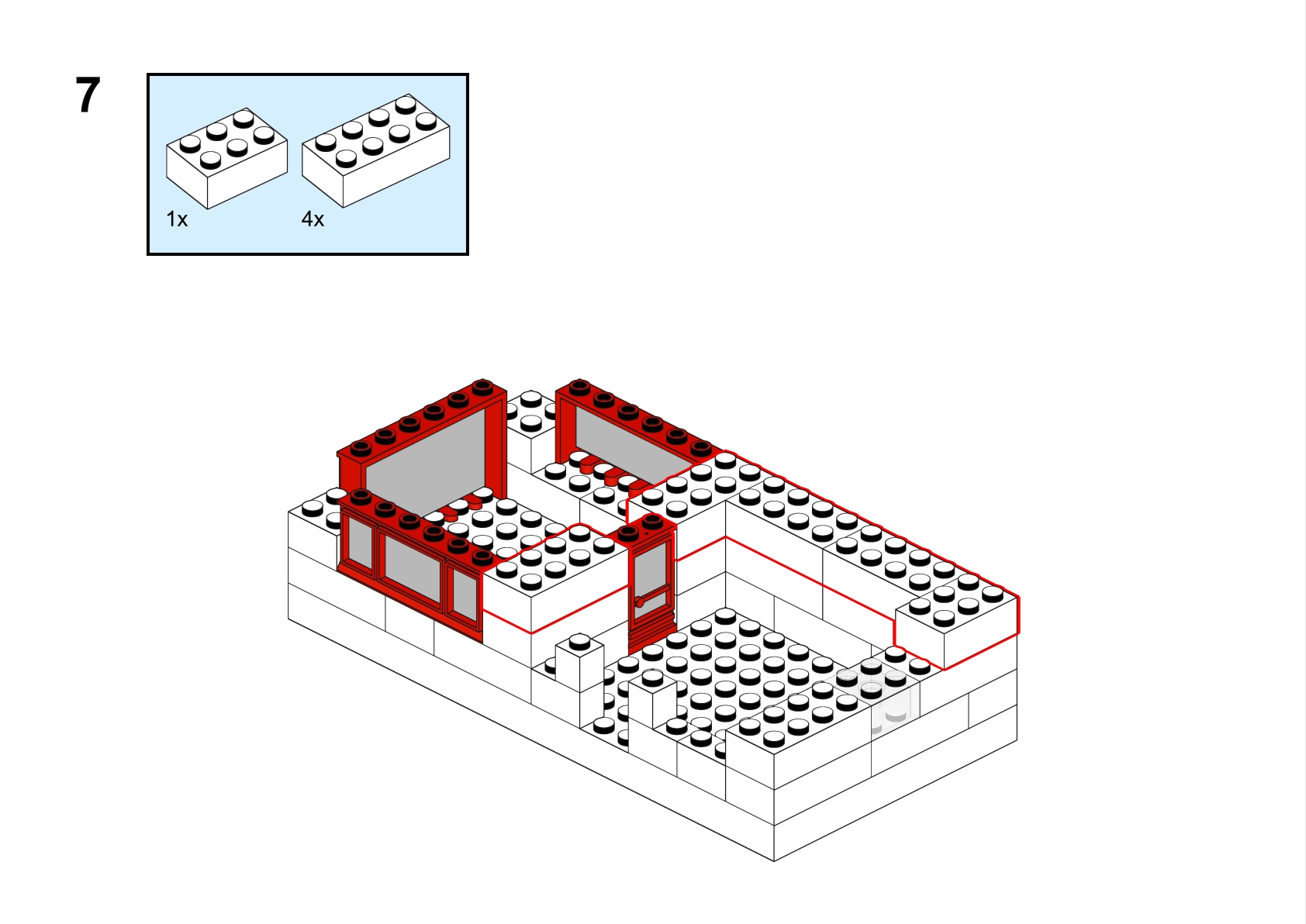 7

1x

4x