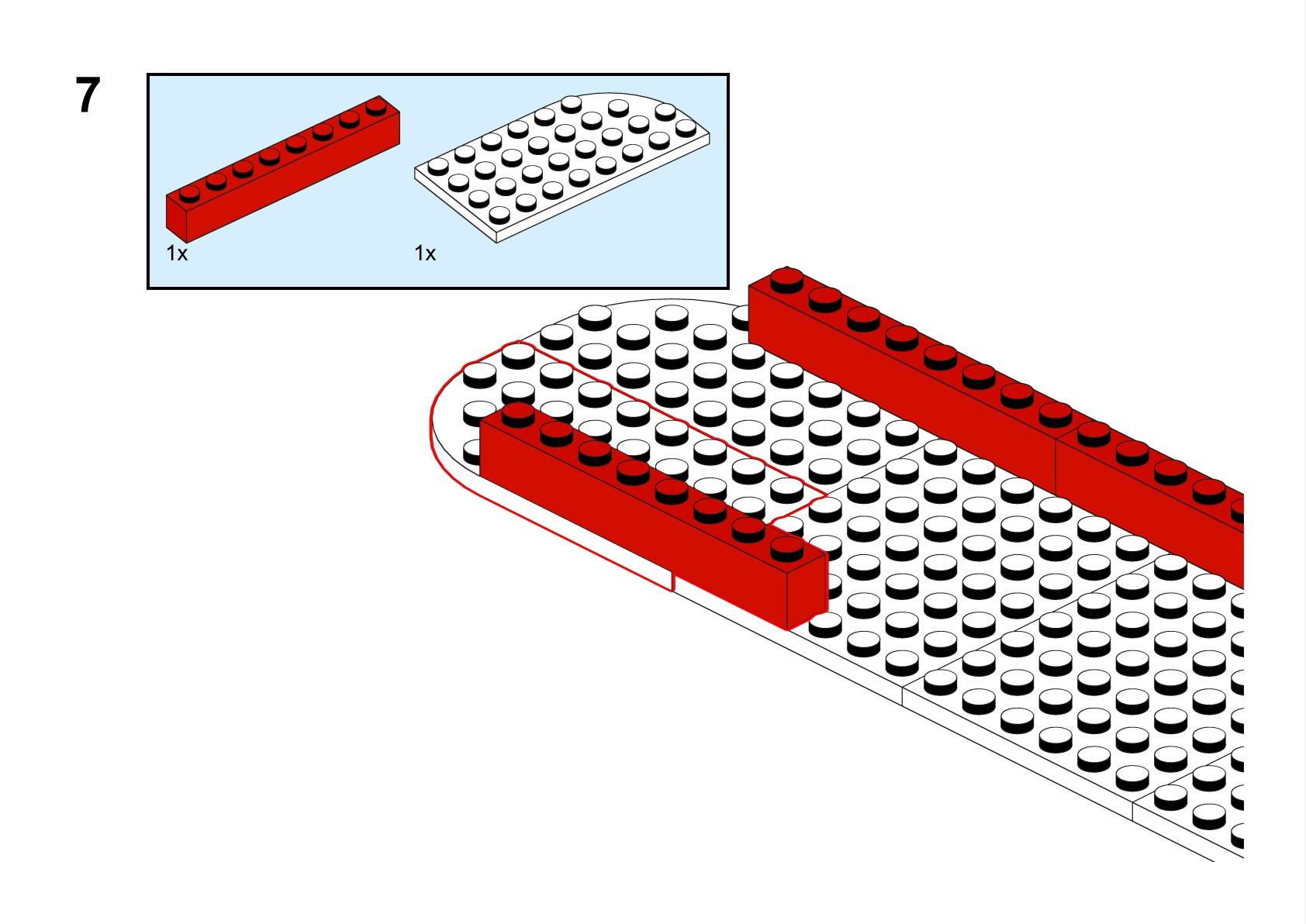 7

1x

1x