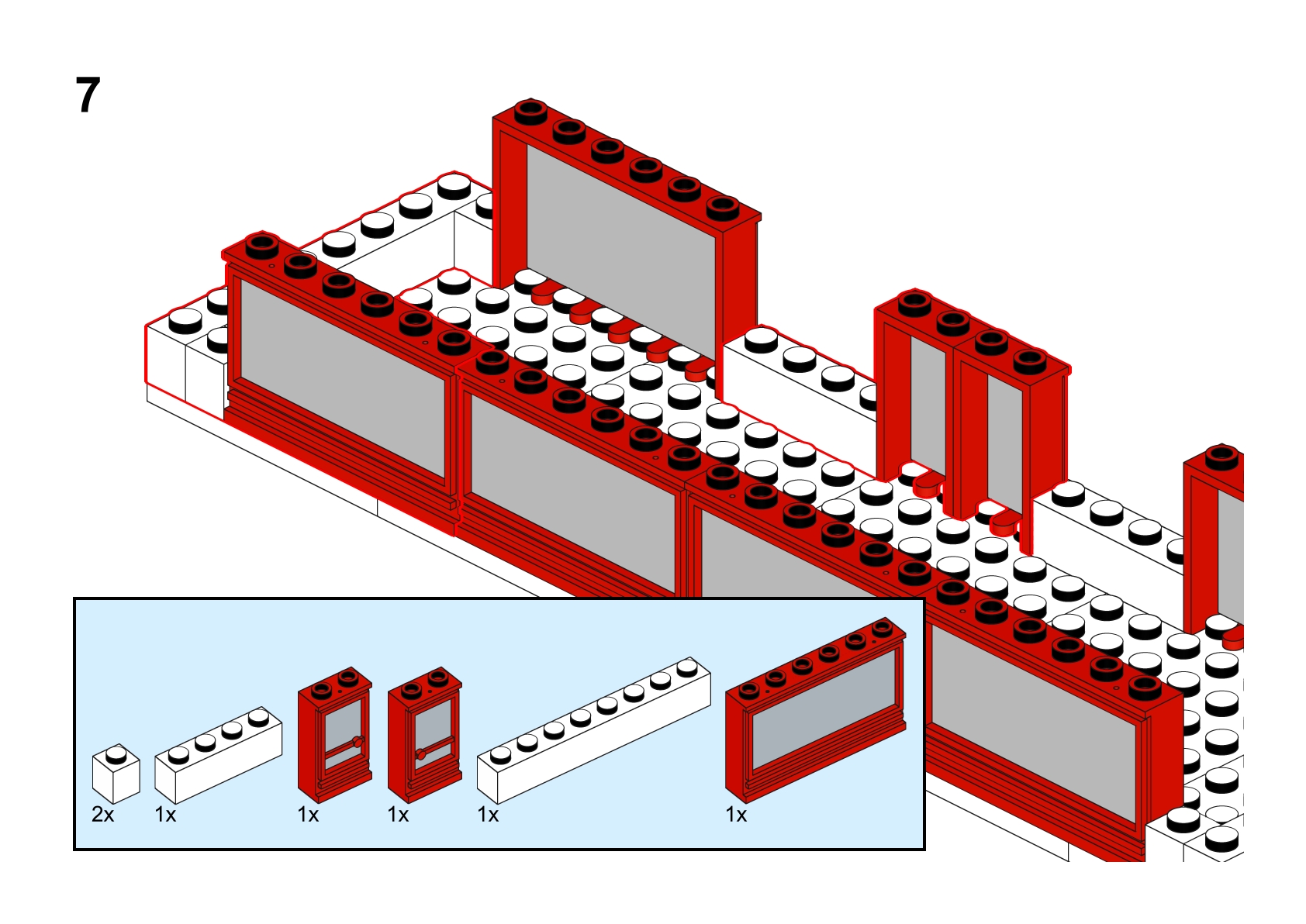 7

2x 1x 1x 1x 1x 1x