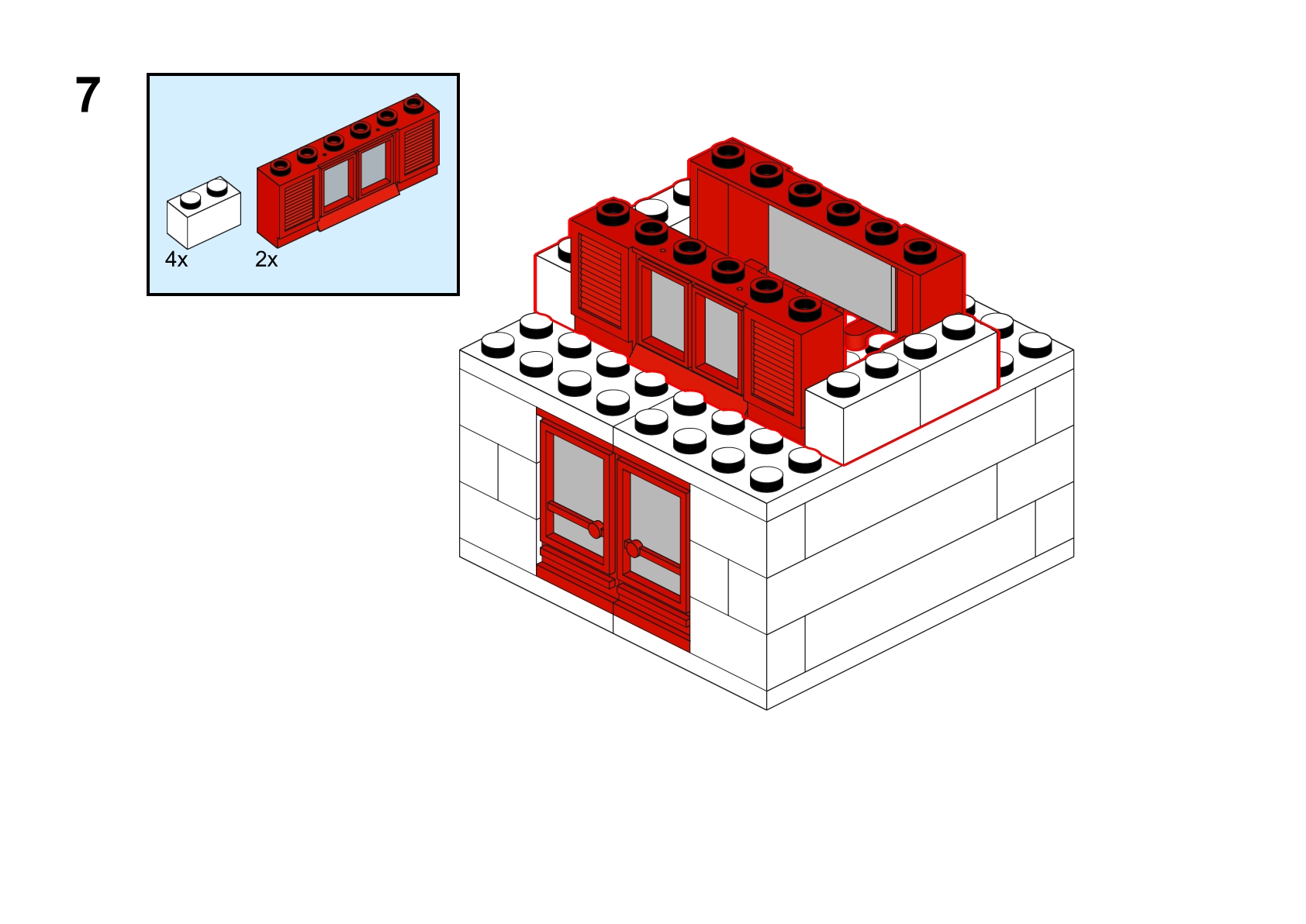 7

4x

2x