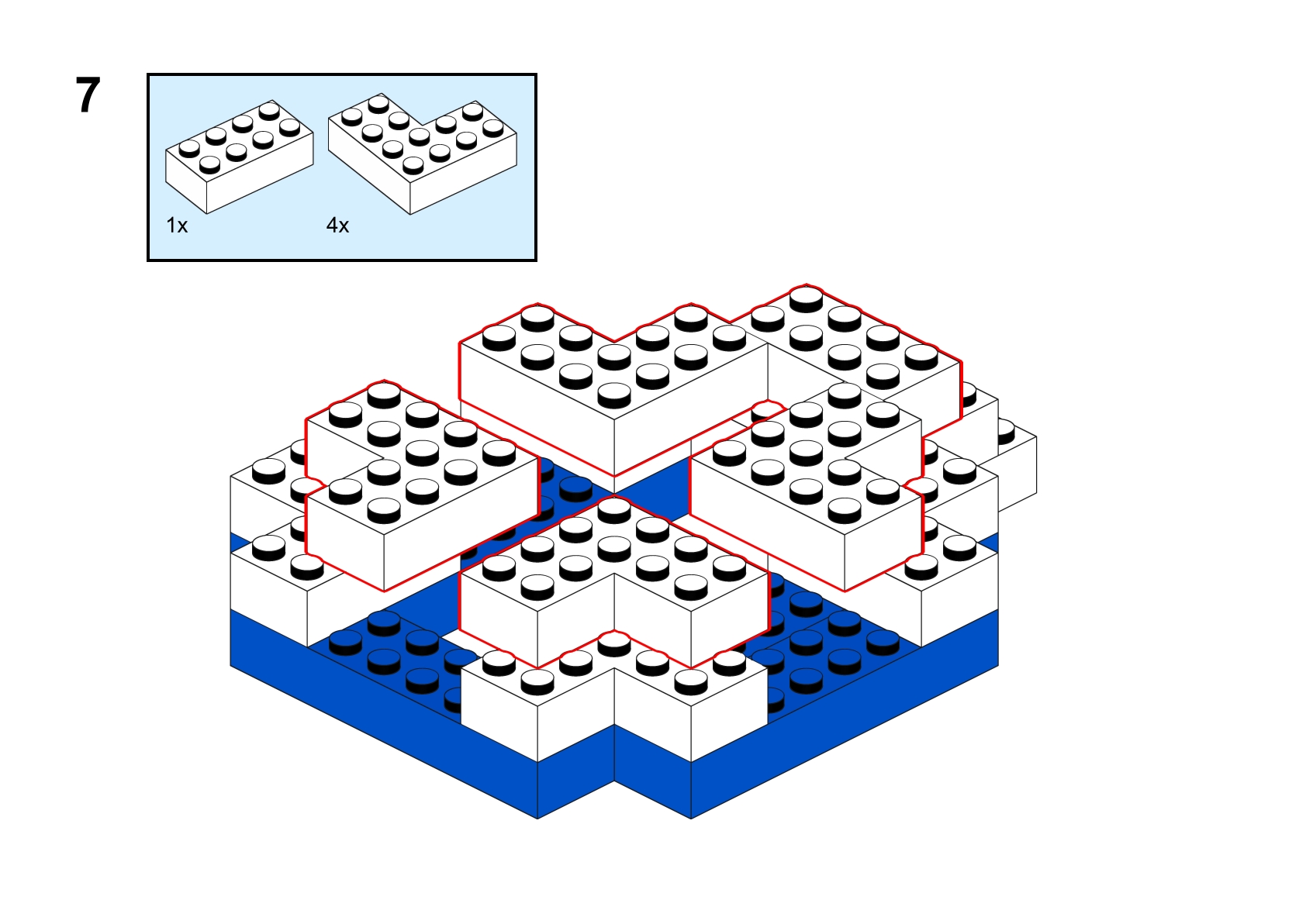 7

1x

4x