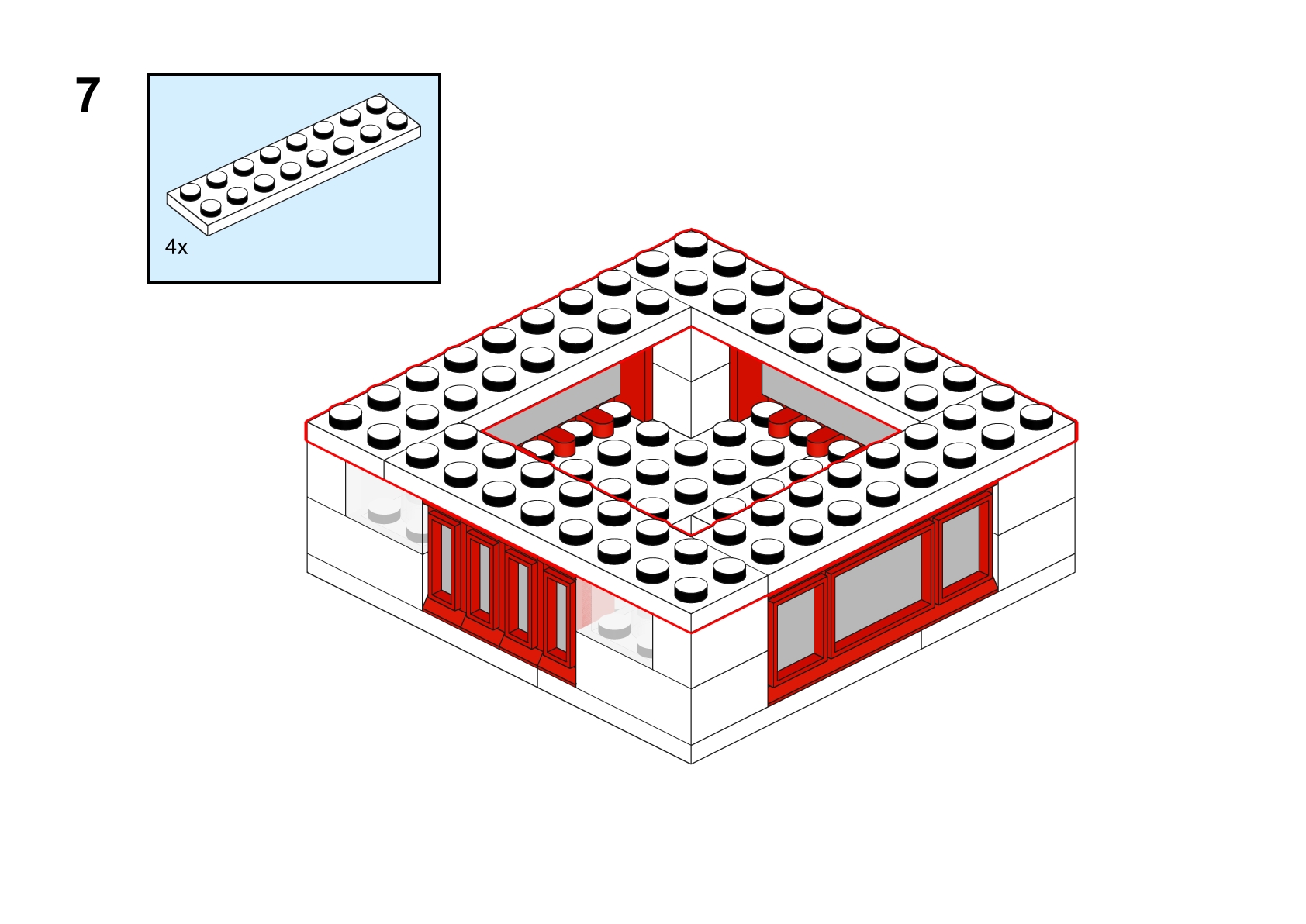 7

4x