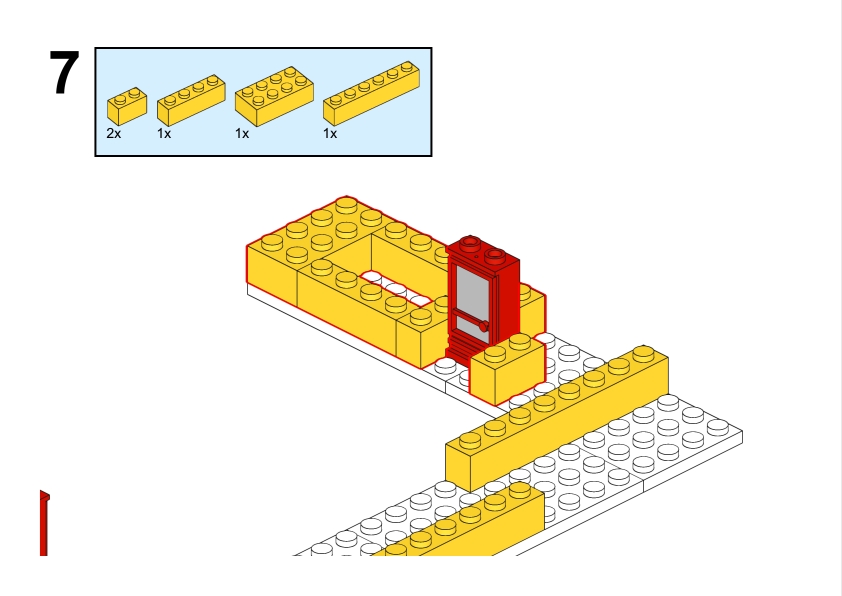 7

2x 1x 1x 1x