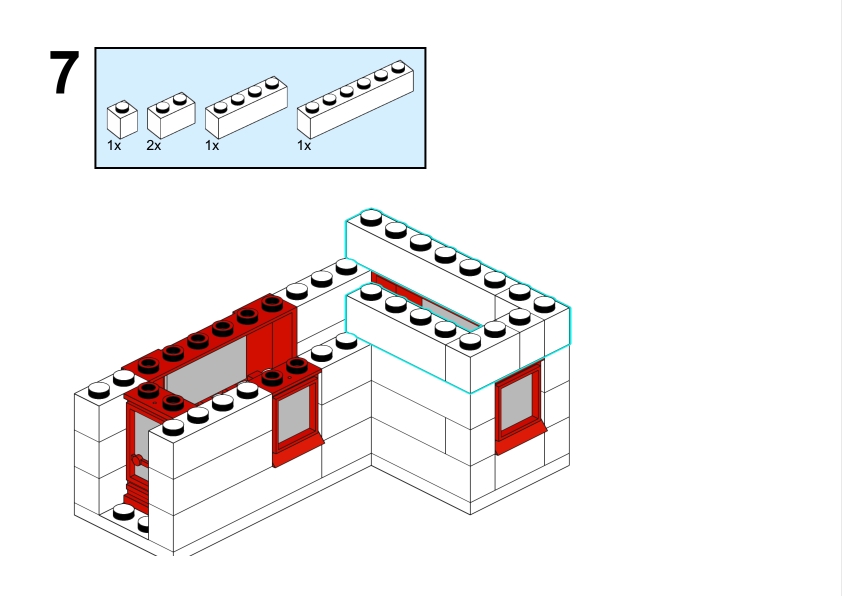 7

1x 2x 1x 1x