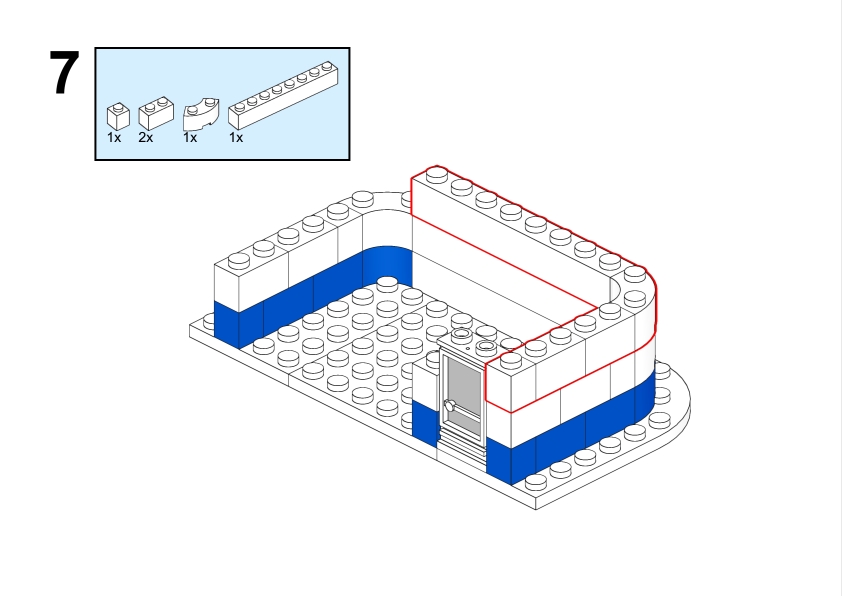 7

1x 2x 1x 1x