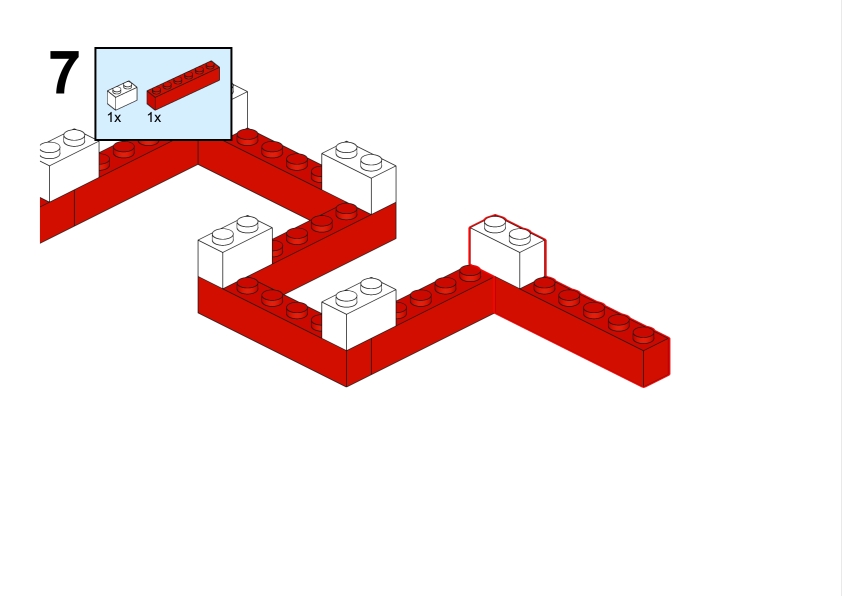 7

1x 1x