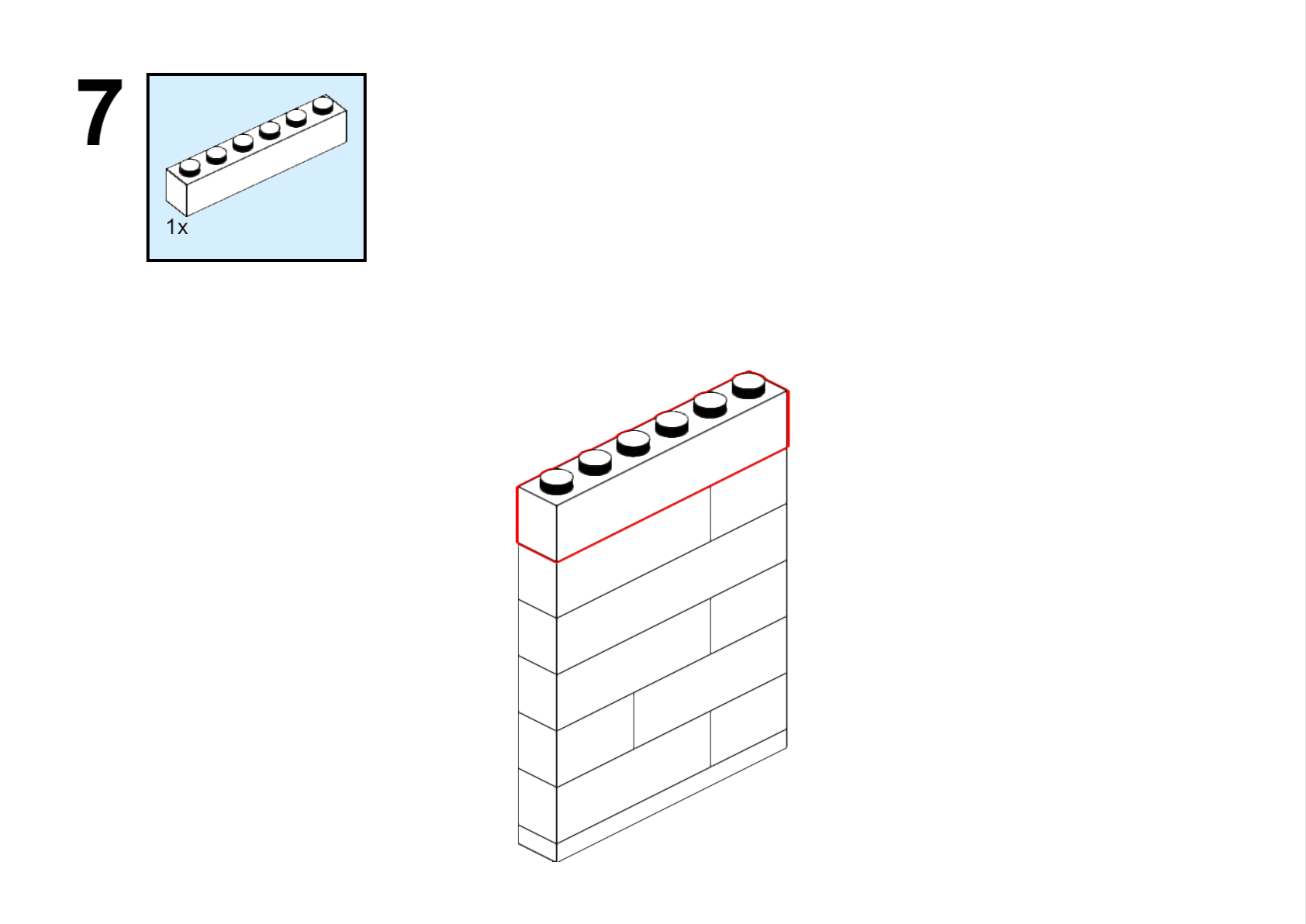 7

1x