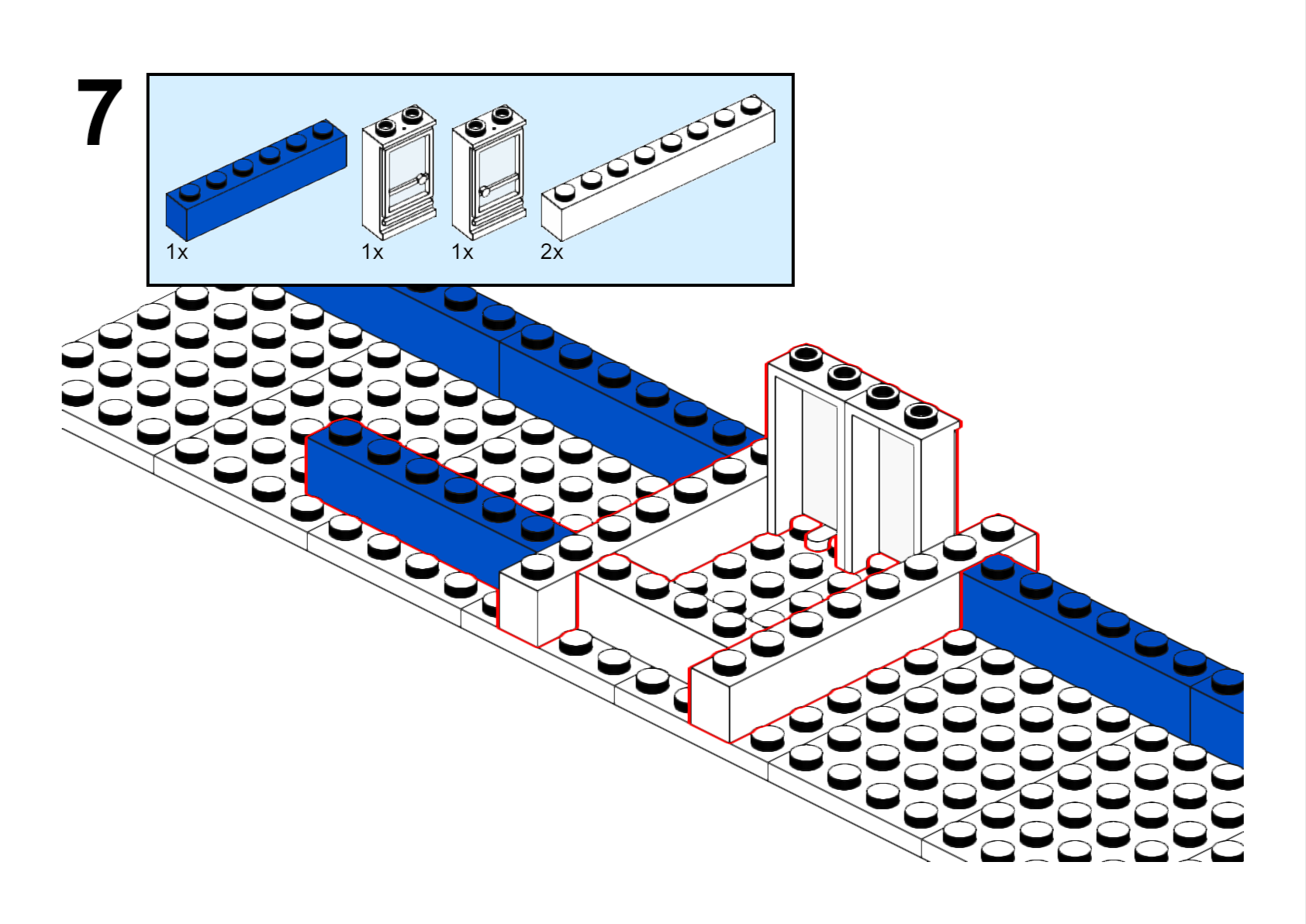 7

1x 1x 1x 2x