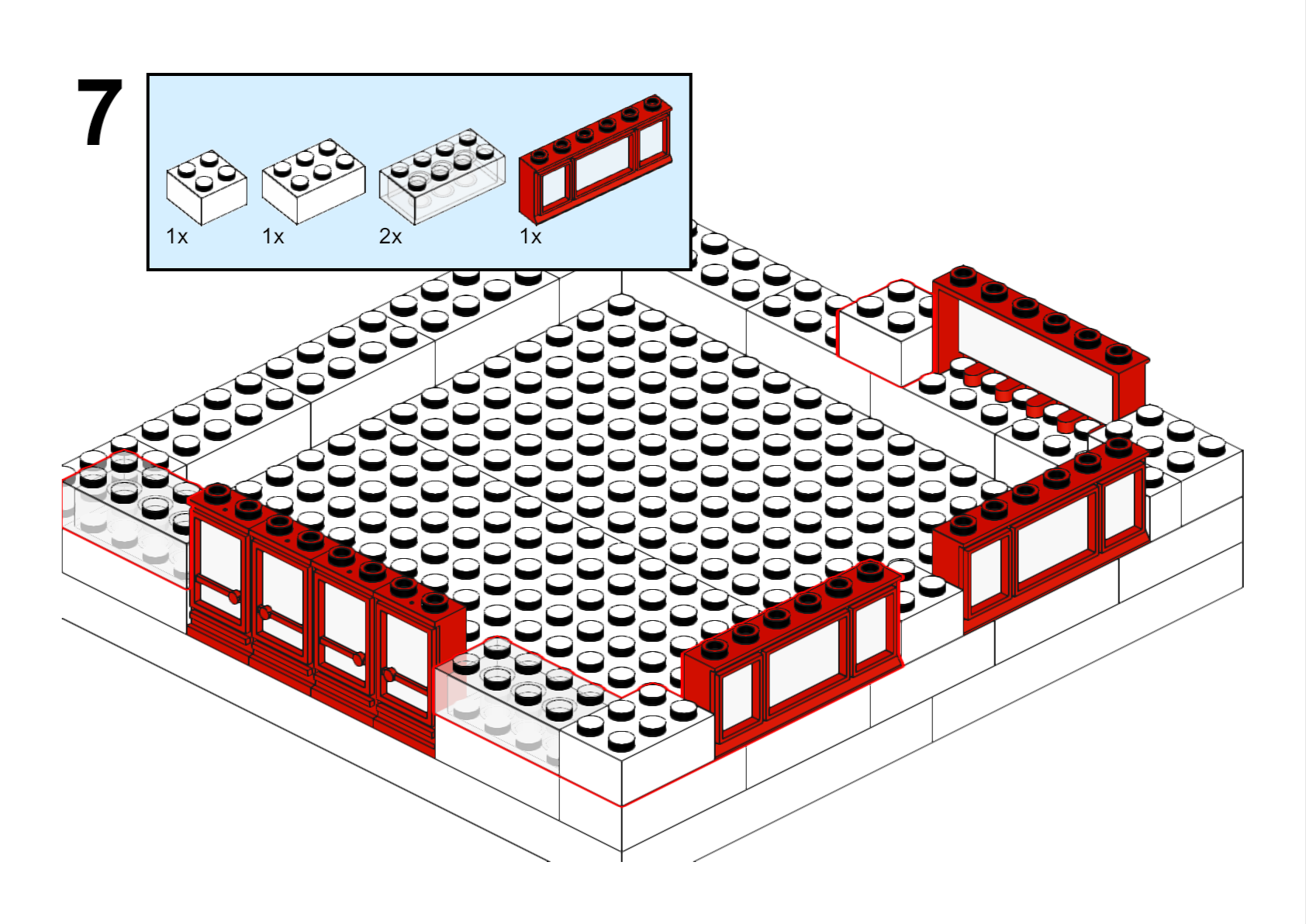 7

1x 1x 2x 1x